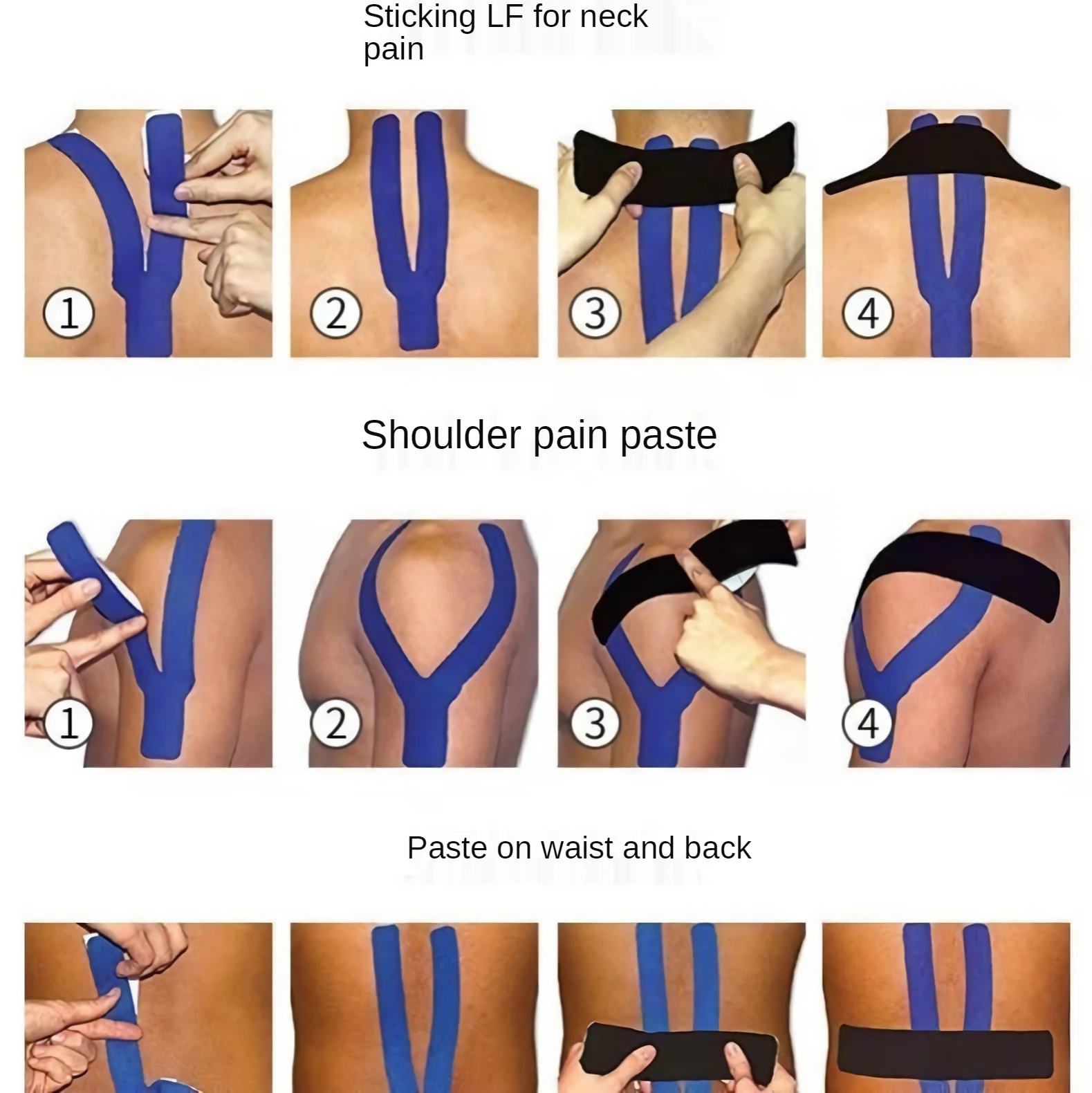 Sticking LF for neck pain

1

2

3

4

Shoulder pain paste

1

2

3

4

Paste on waist and back