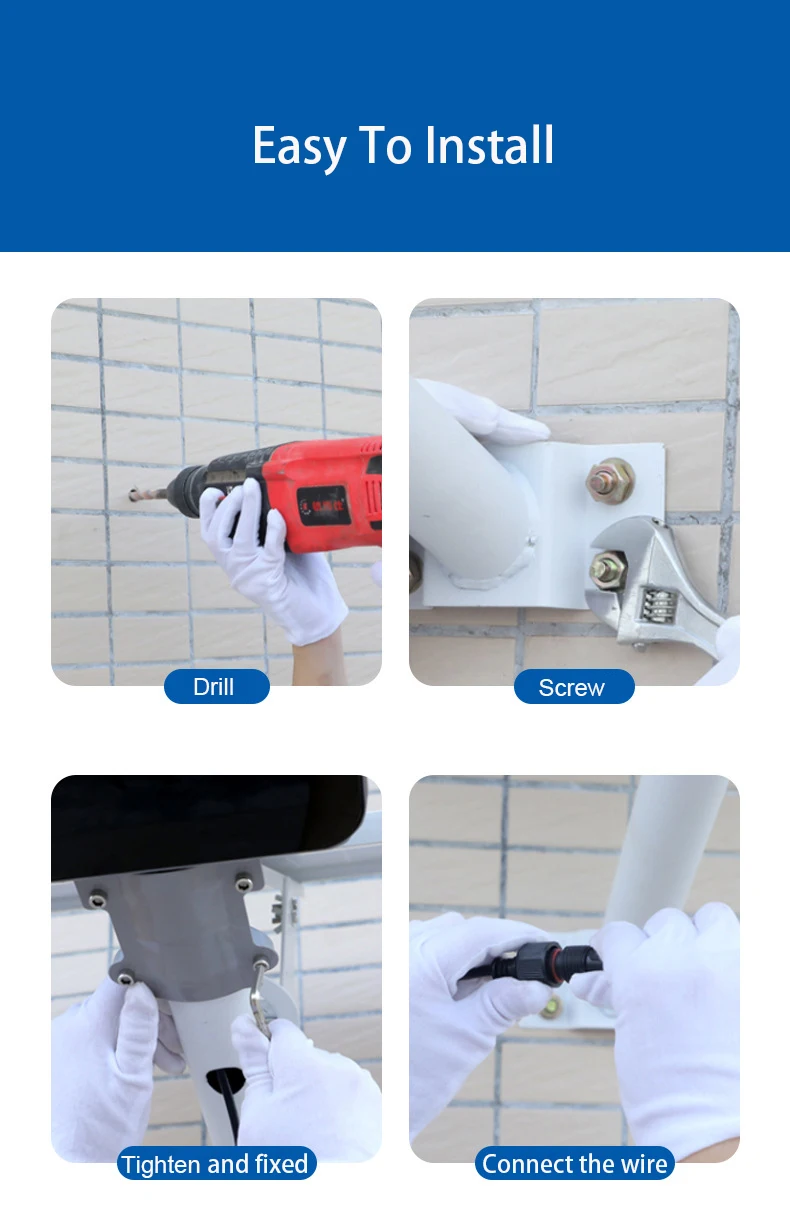 Easy To Install

Drill

Screw

Tighten and fixed

Connect the wire