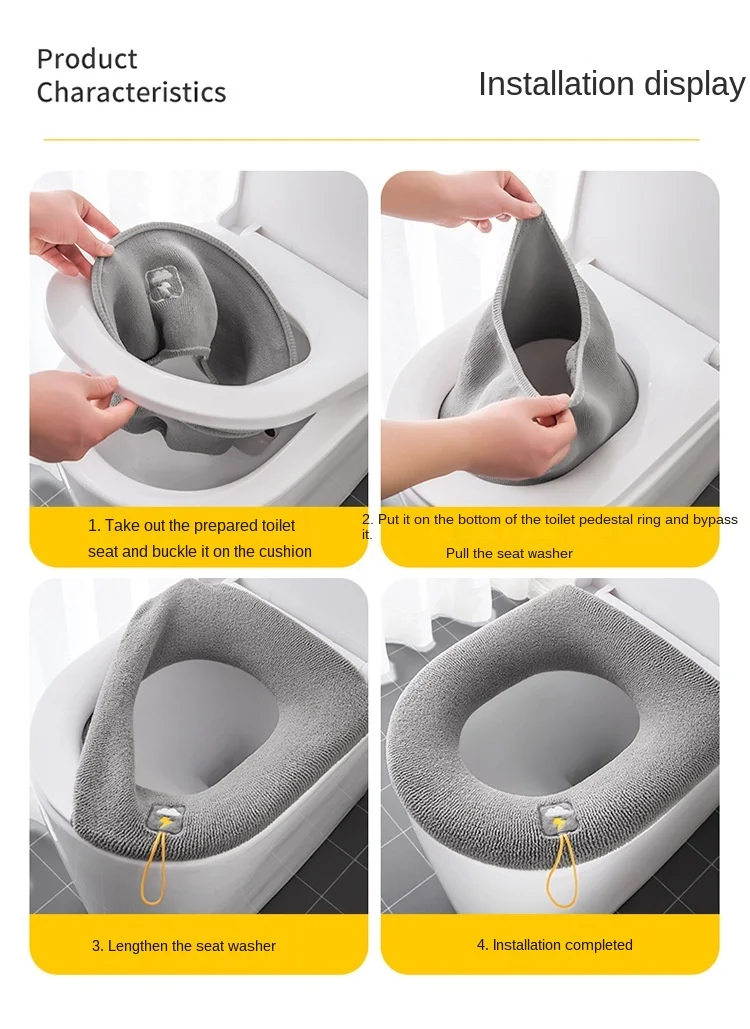 Product Characteristics

Installation display

1. Take out the prepared toilet seat and buckle it on the cushion

2. Put it on the bottom of the toilet pedestal ring and bypass it.

Pull the seat washer

3. Lengthen the seat washer

4. Installation completed