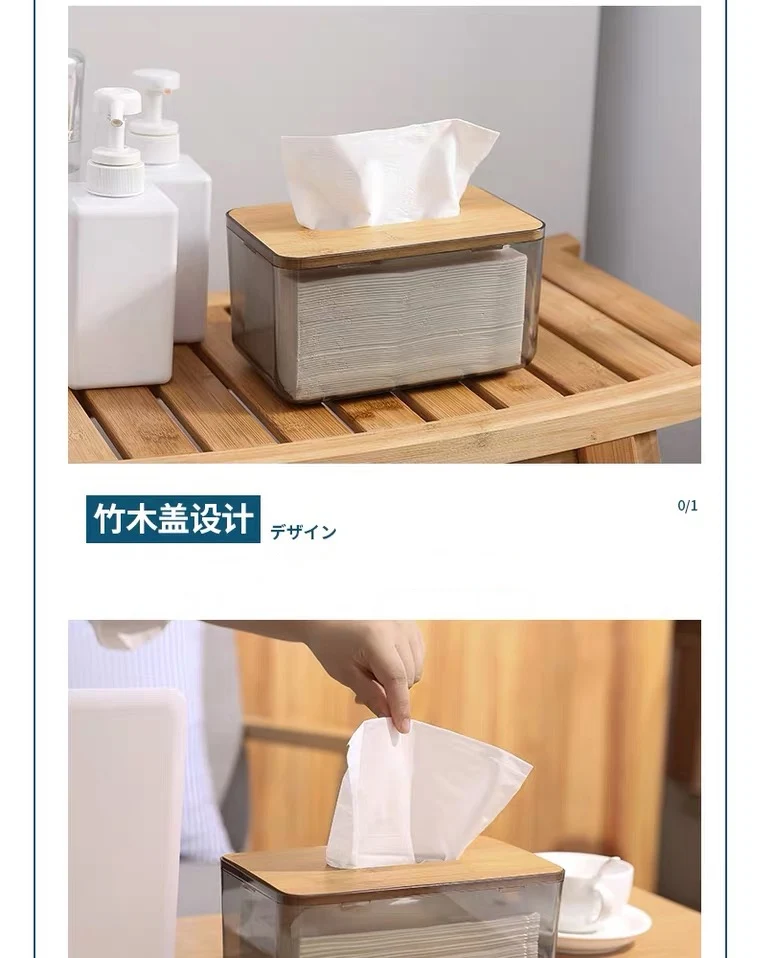 竹木盖设计 デザイン

0/1