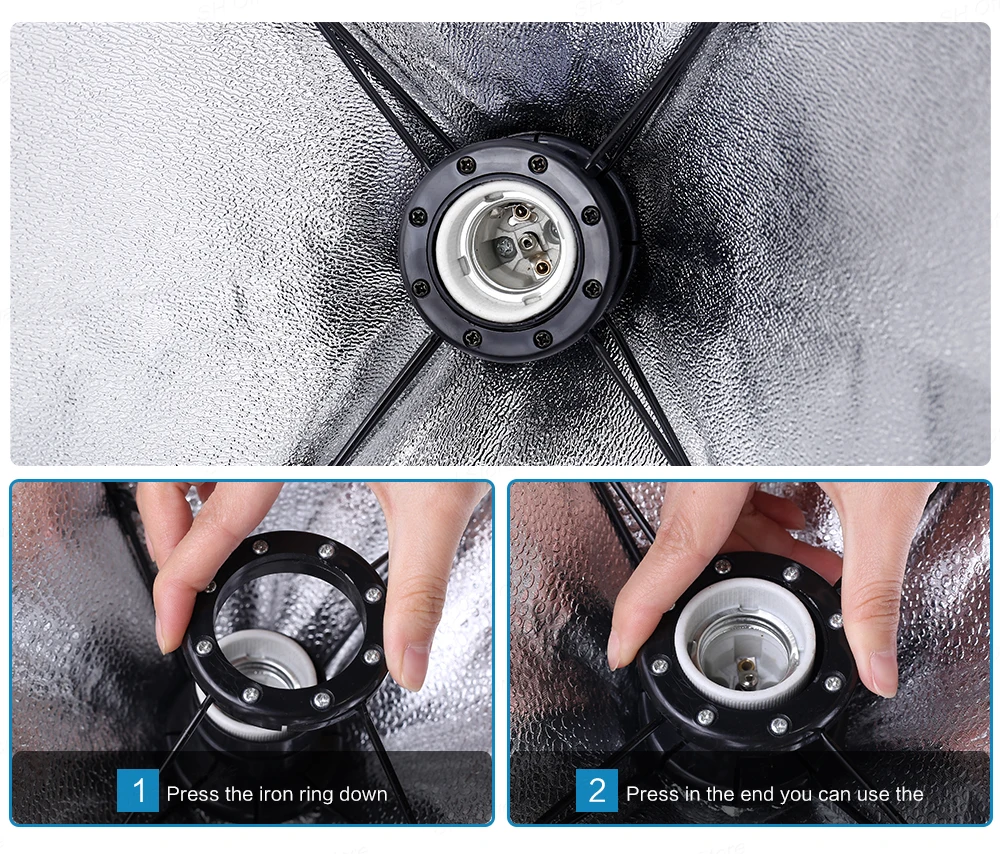 1 Press the iron ring down

2 Press in the end you can use the