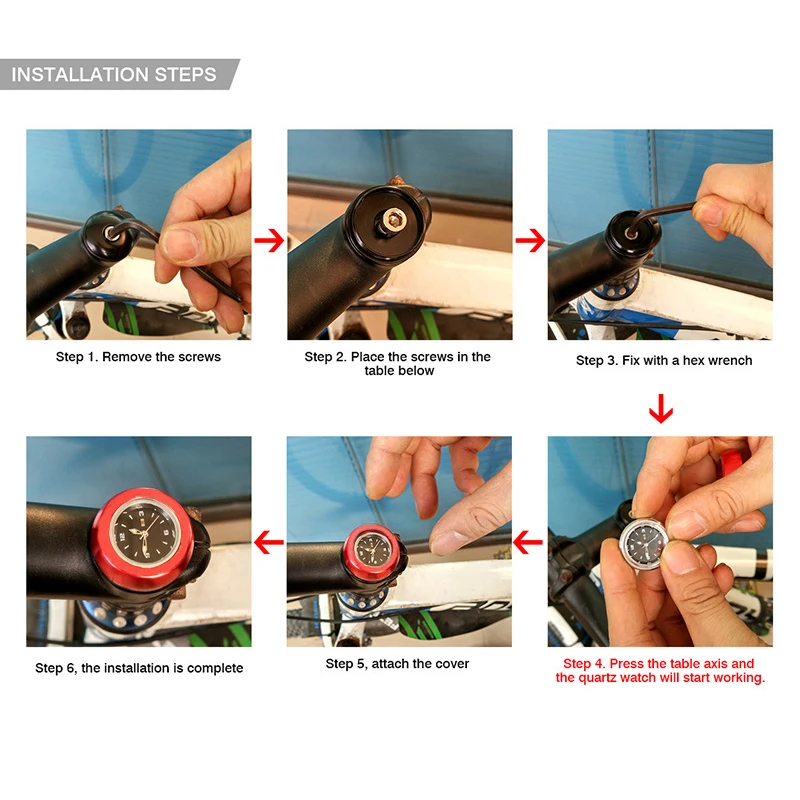 INSTALLATION STEPS

Step 1. Remove the screws

Step 2. Place the screws in the table below

Step 3. Fix with a hex wrench

Step 4. Press the table axis and the quartz watch will start working.

Step 5, attach the cover

Step 6, the installation is complete