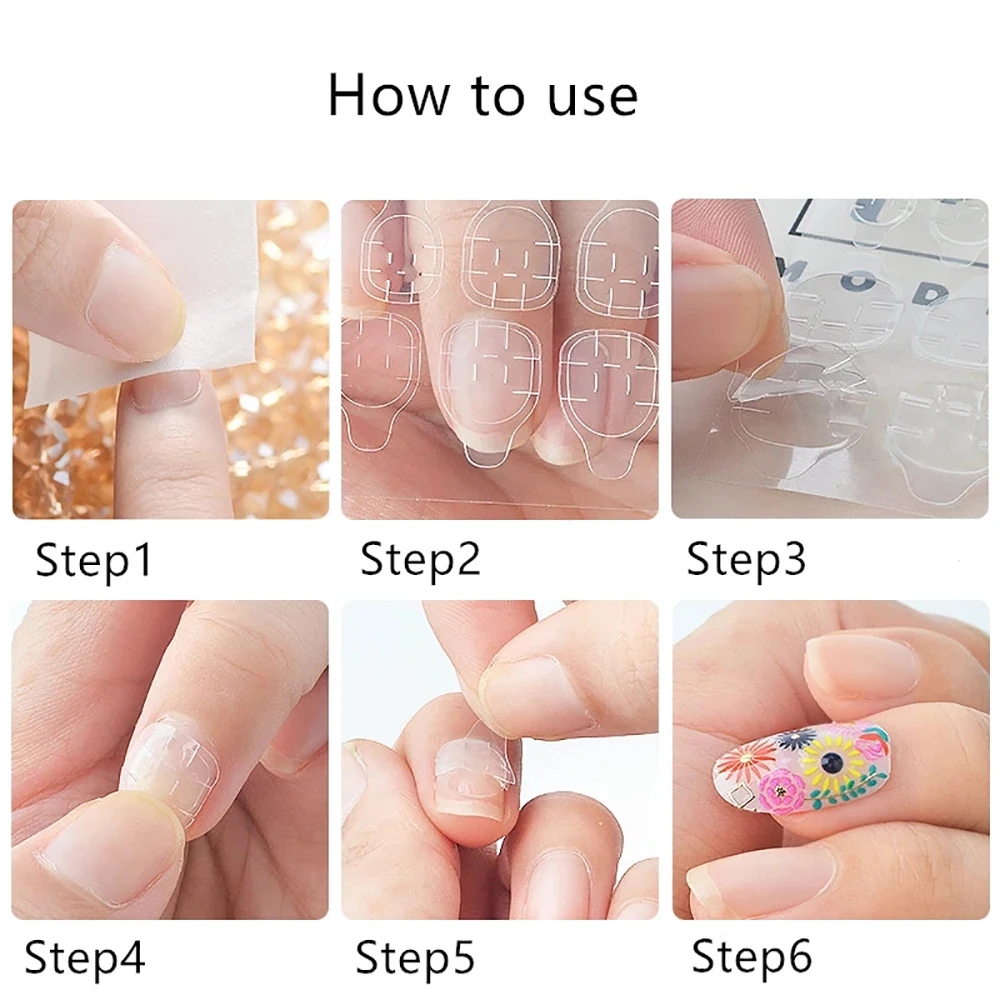 How to use

Step1

Step2

Step3

Step4

Step5

Step6