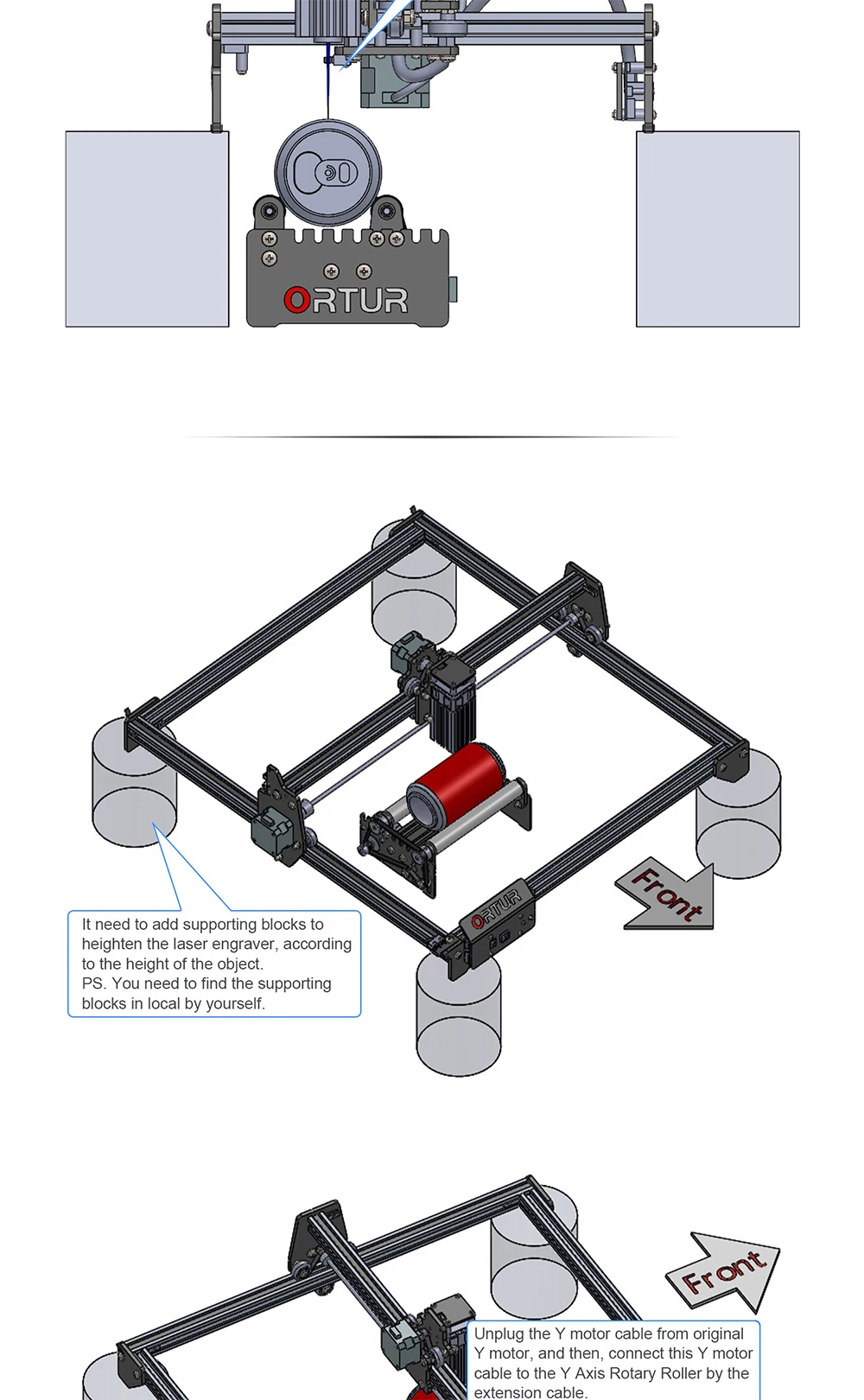 ORTUR

ORTUR

Front

It need to add supporting blocks to heighten the laser engraver, according to the height of the object.
PS. You need to find the supporting blocks in local by yourself.

Front

Unplug the Y motor cable from original Y motor, and then, connect this Y motor cable to the Y Axis Rotary Roller by the extension cable.