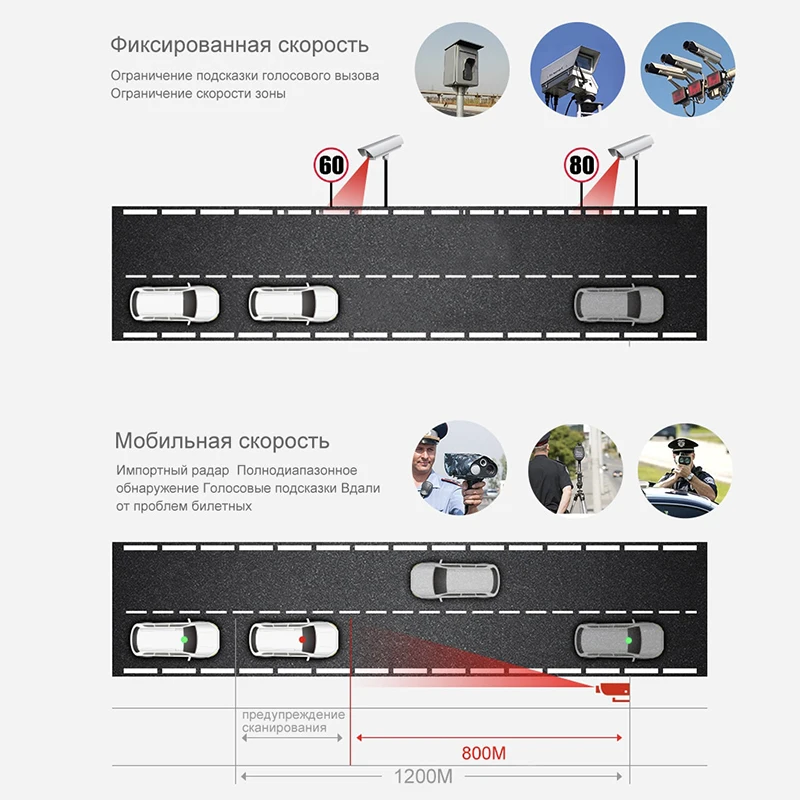 Фиксированная скорость

Ограничение подсказки голосового вызова
Ограничение скорости зоны

60

80

Мобильная скорость

Импортный радар Полнодиапазонное обнаружение Голосовые подсказки Вдали от проблем билетных

предупреждение сканирования

800M

1200M