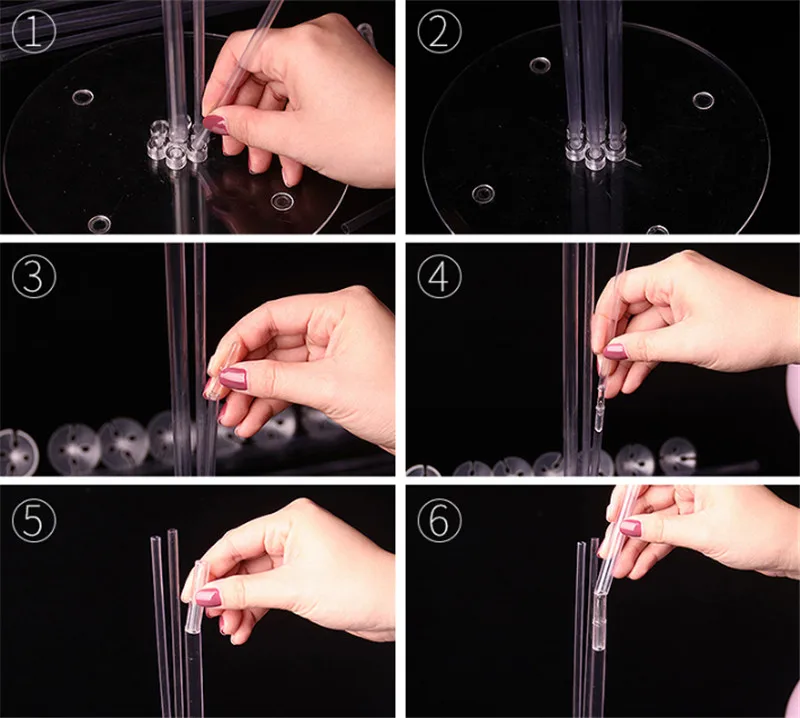 ①
②
③
④
⑤
⑥