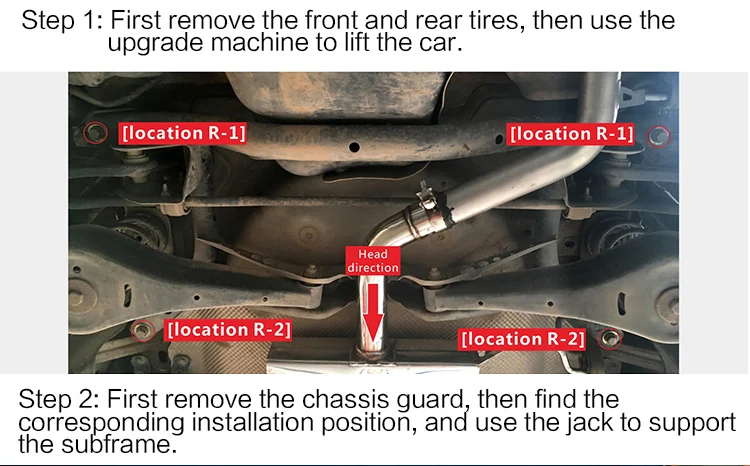 Step 1: First remove the front and rear tires, then use the upgrade machine to lift the car.

[location R-1]

[location R-1]

Head direction

[location R-2]

[location R-2]

Step 2: First remove the chassis guard, then find the corresponding installation position, and use the jack to support the subframe.