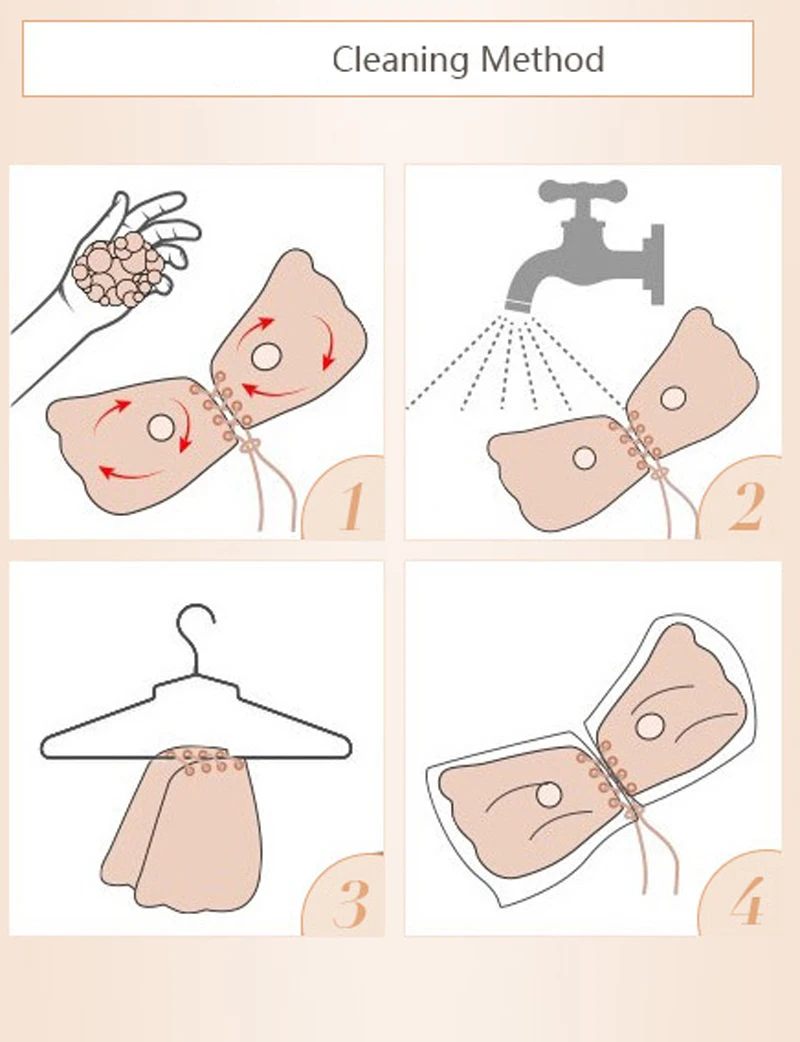 Cleaning Method

1

2

3

4