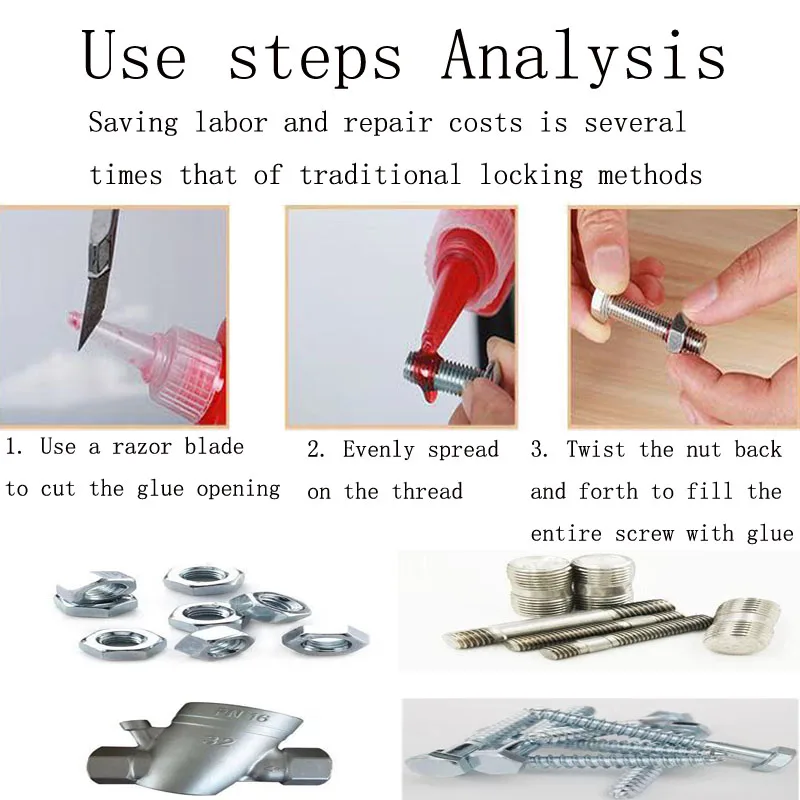 Use steps Analysis

Saving labor and repair costs is several times that of traditional locking methods

1. Use a razor blade to cut the glue opening

2. Evenly spread on the thread

3. Twist the nut back and forth to fill the entire screw with glue

PN 16

32