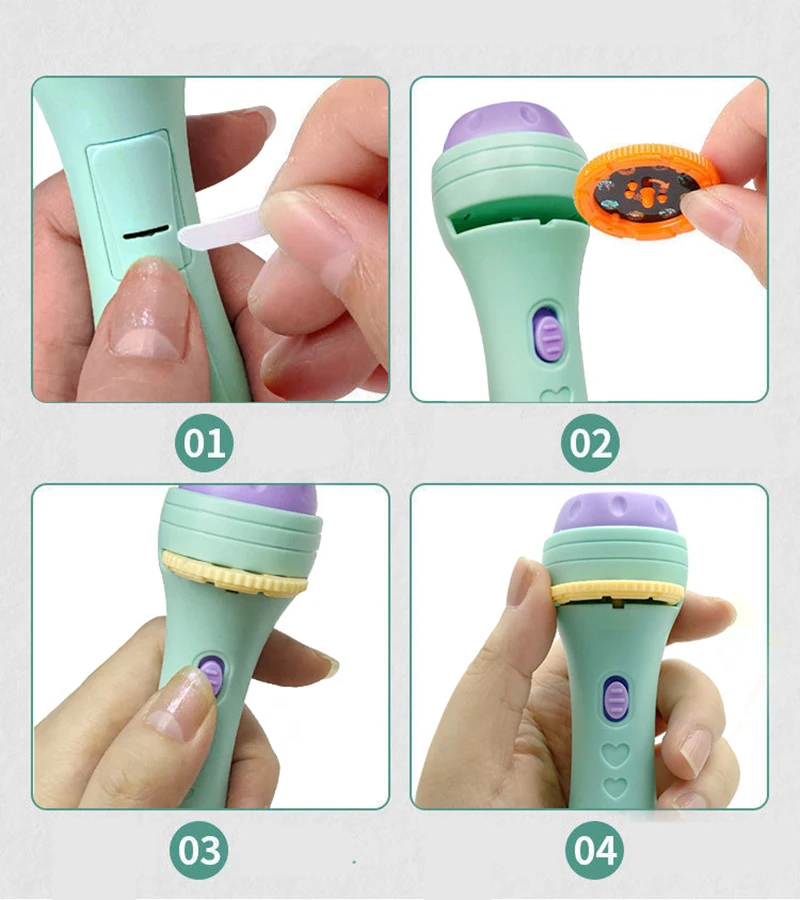 01

02

03

04