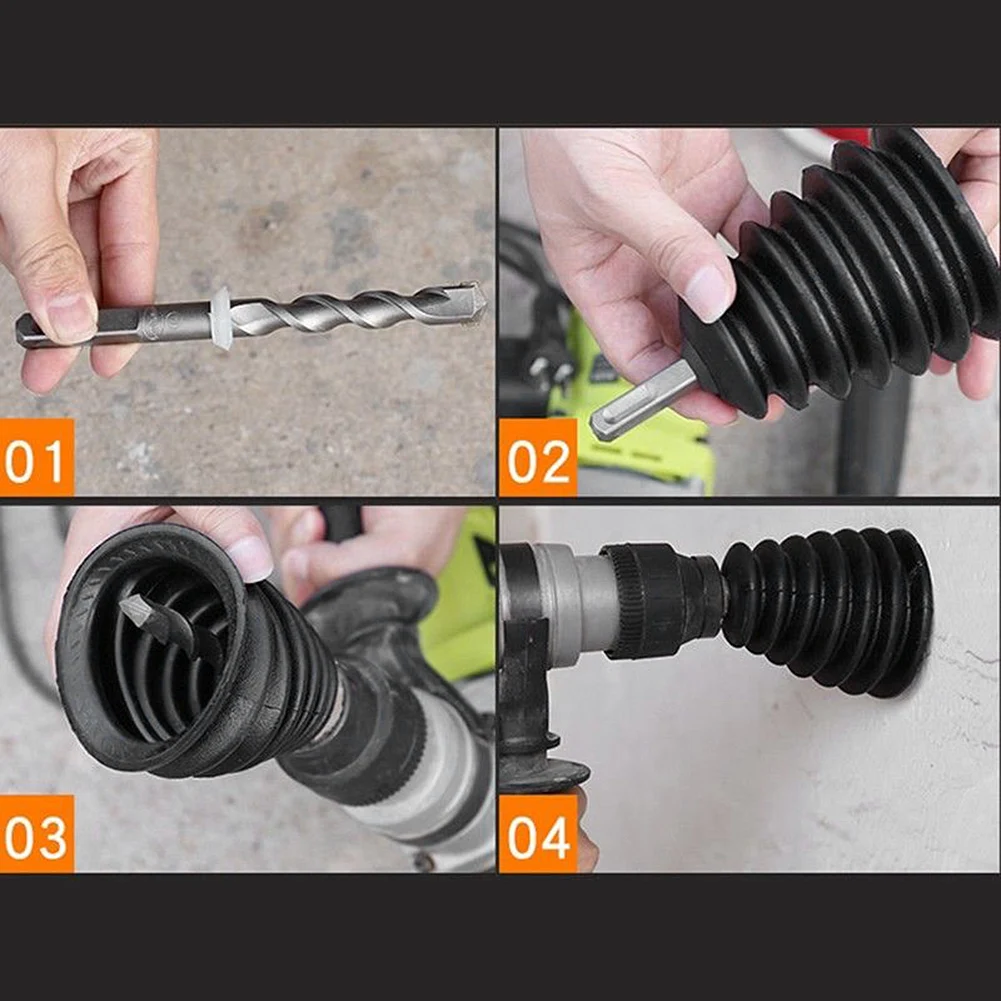 01

02

03

04