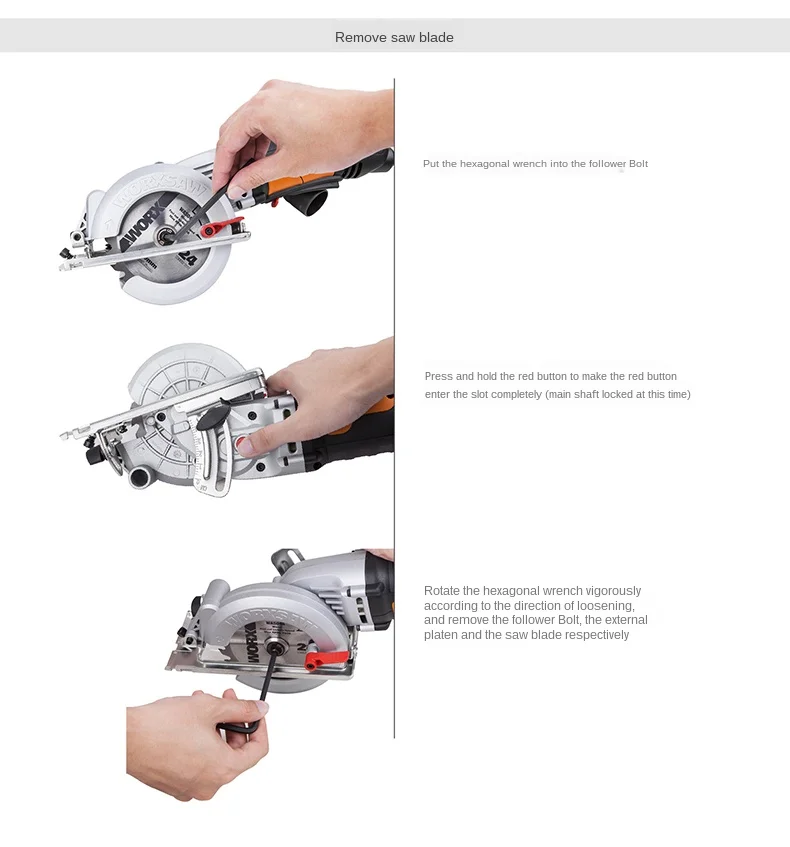 Remove saw blade

WORXSAW
WORX
24

Put the hexagonal wrench into the follower Bolt

Press and hold the red button to make the red button enter the slot completely (main shaft locked at this time)

WORXSAW
WORX

Rotate the hexagonal wrench vigorously according to the direction of loosening, and remove the follower Bolt, the external platen and the saw blade respectively