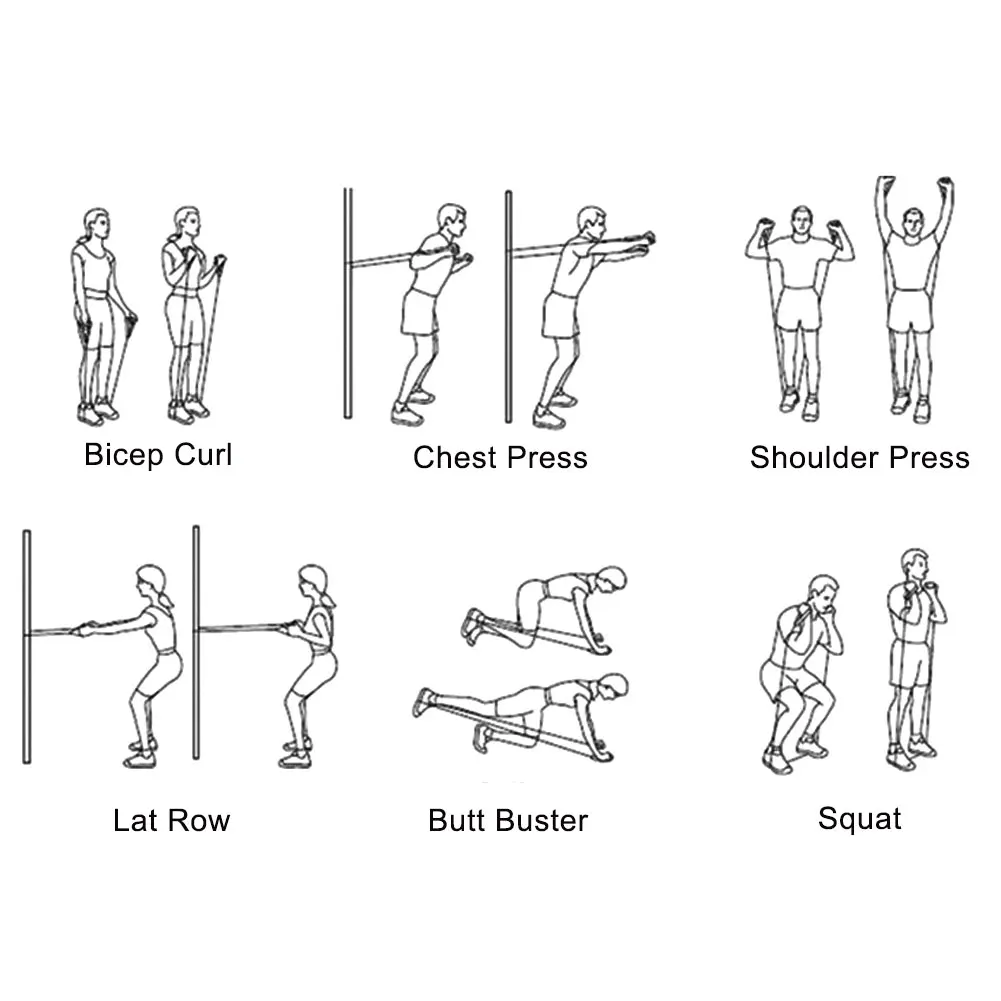 Bicep Curl

Chest Press

Shoulder Press

Lat Row

Butt Buster

Squat