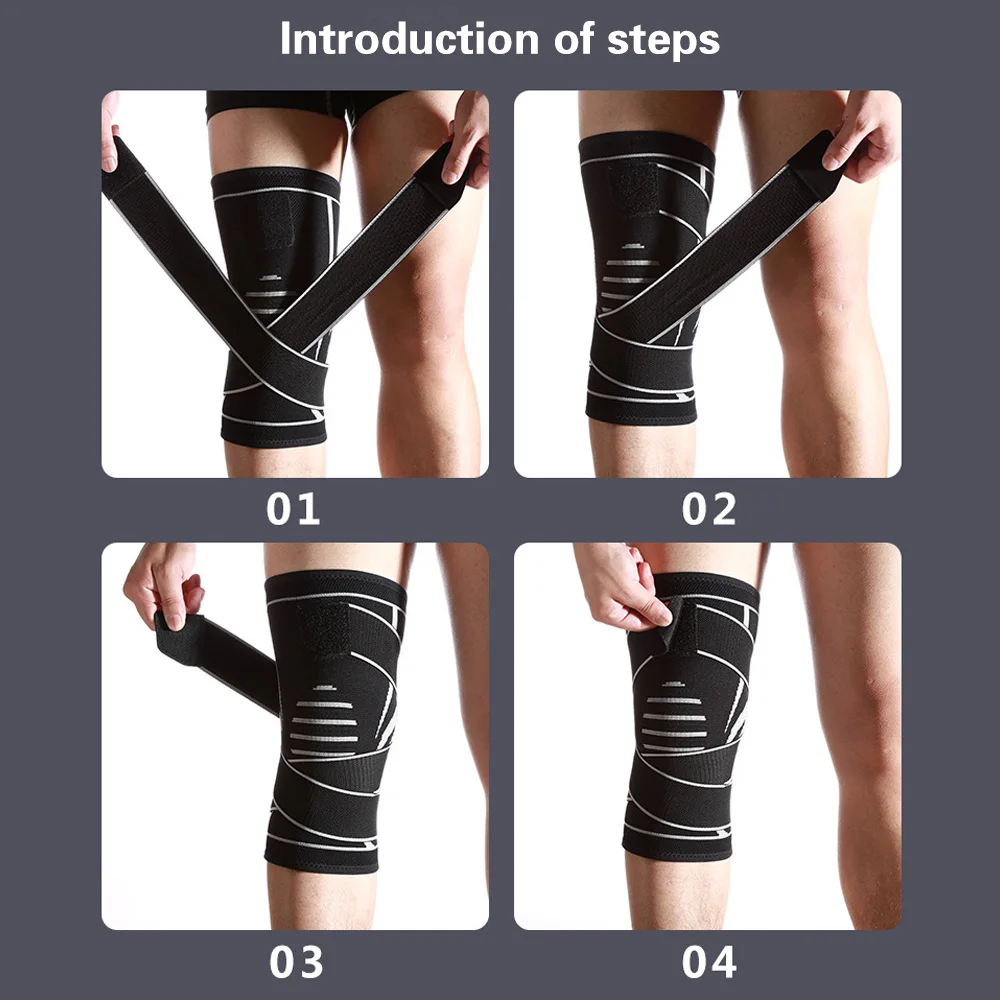 Introduction of steps

01

02

03

04