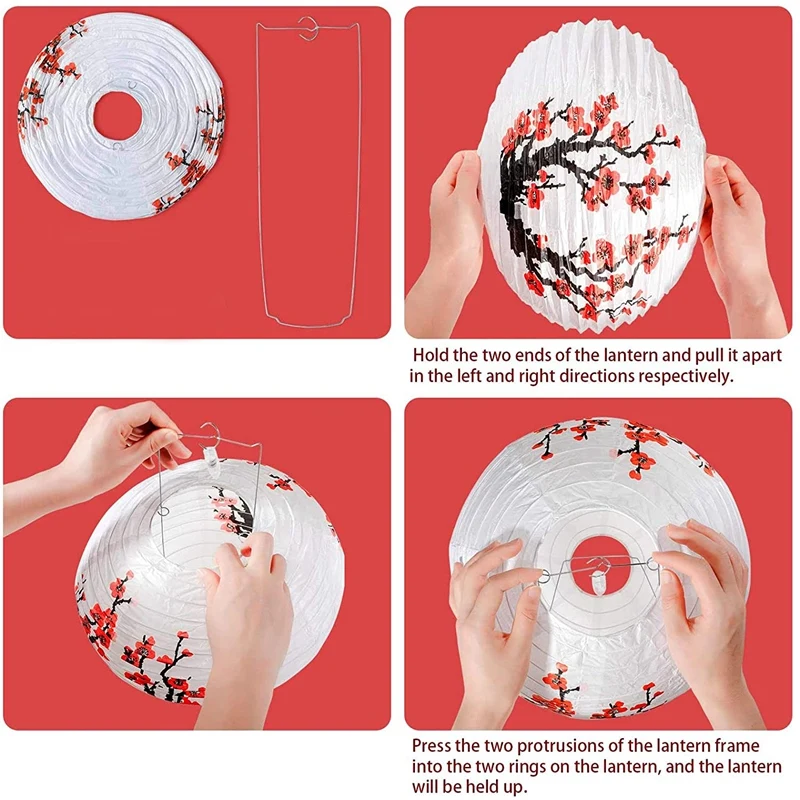 Hold the two ends of the lantern and pull it apart in the left and right directions respectively.

Press the two protrusions of the lantern frame into the two rings on the lantern, and the lantern will be held up.