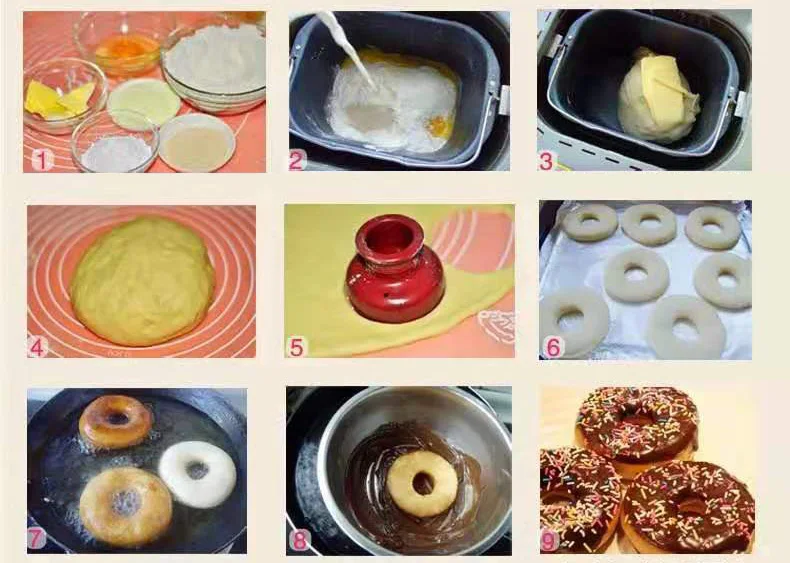 1
2
3
4
5
6
7
8
9