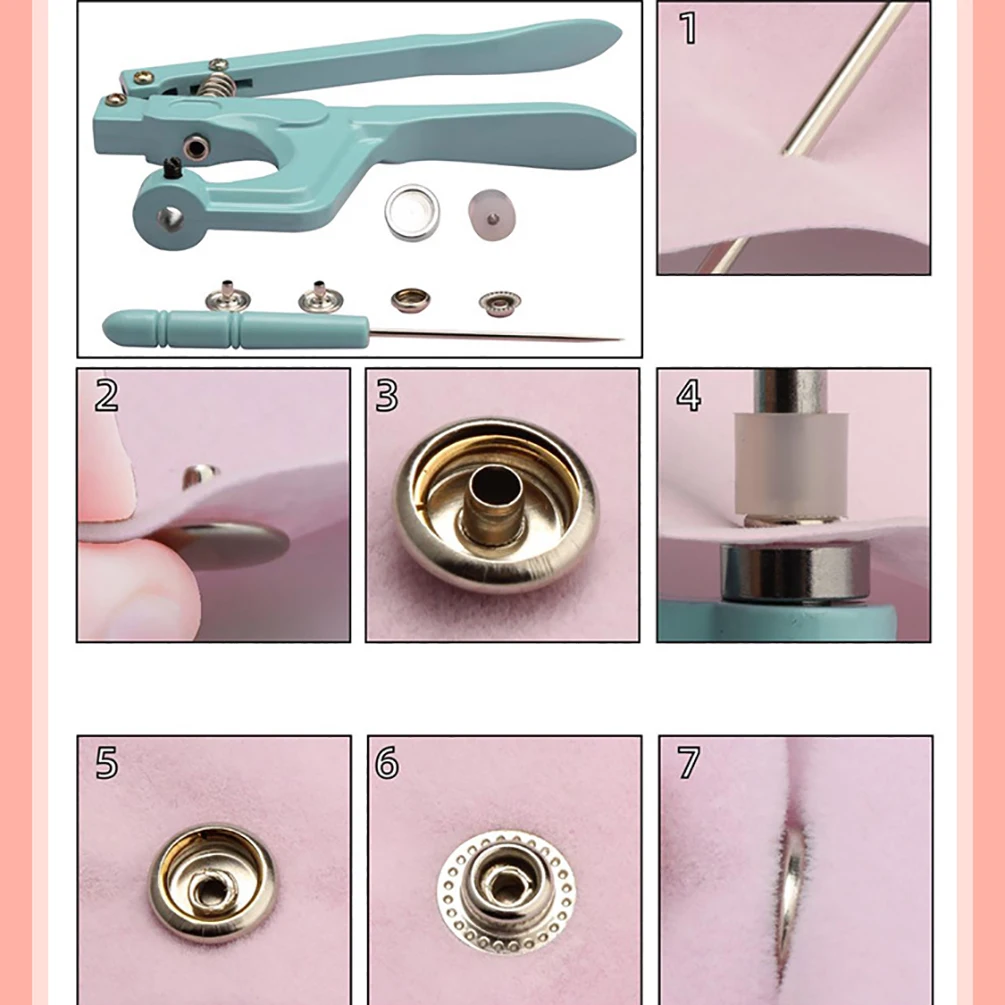 1

2

3

4

5

6

7