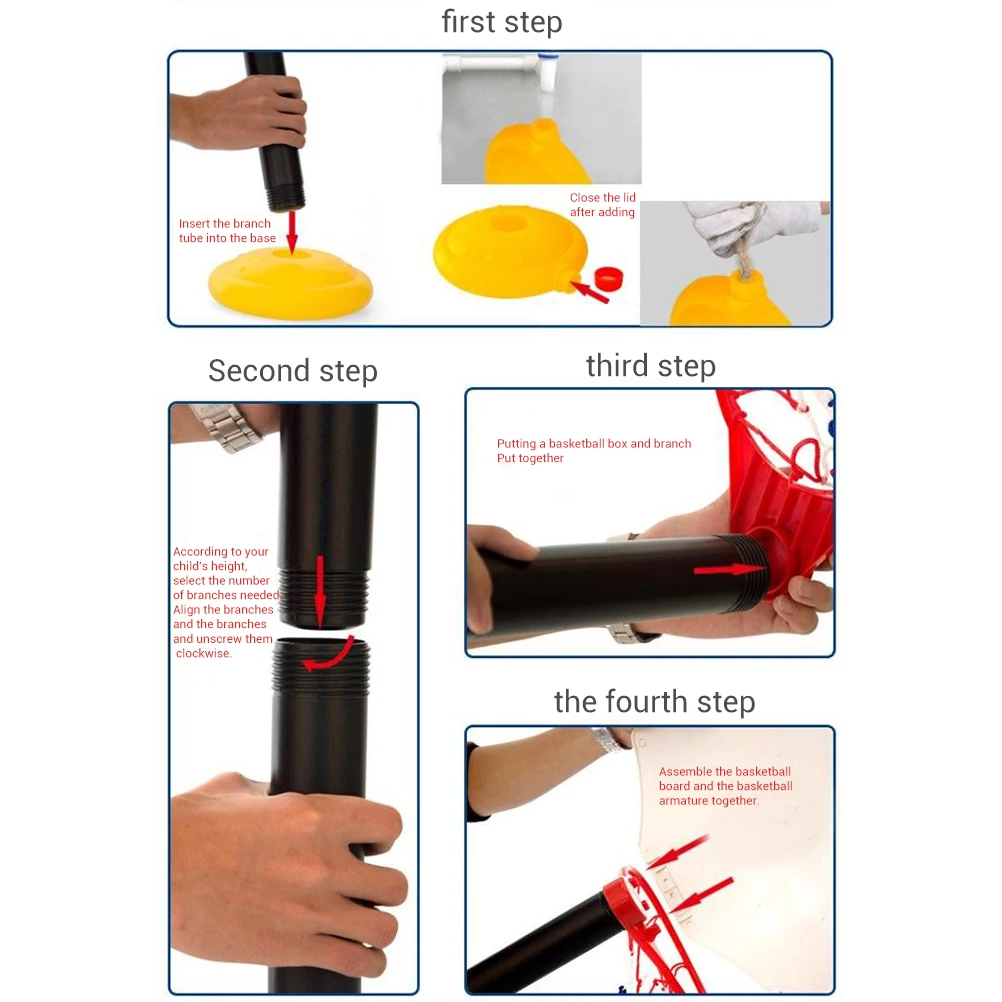 first step

Insert the branch tube into the base

Close the lid after adding

Second step

According to your child's height, select the number of branches needed Align the branches and the branches and unscrew them clockwise.

third step

Putting a basketball box and branch Put together

the fourth step

Assemble the basketball board and the basketball armature together.