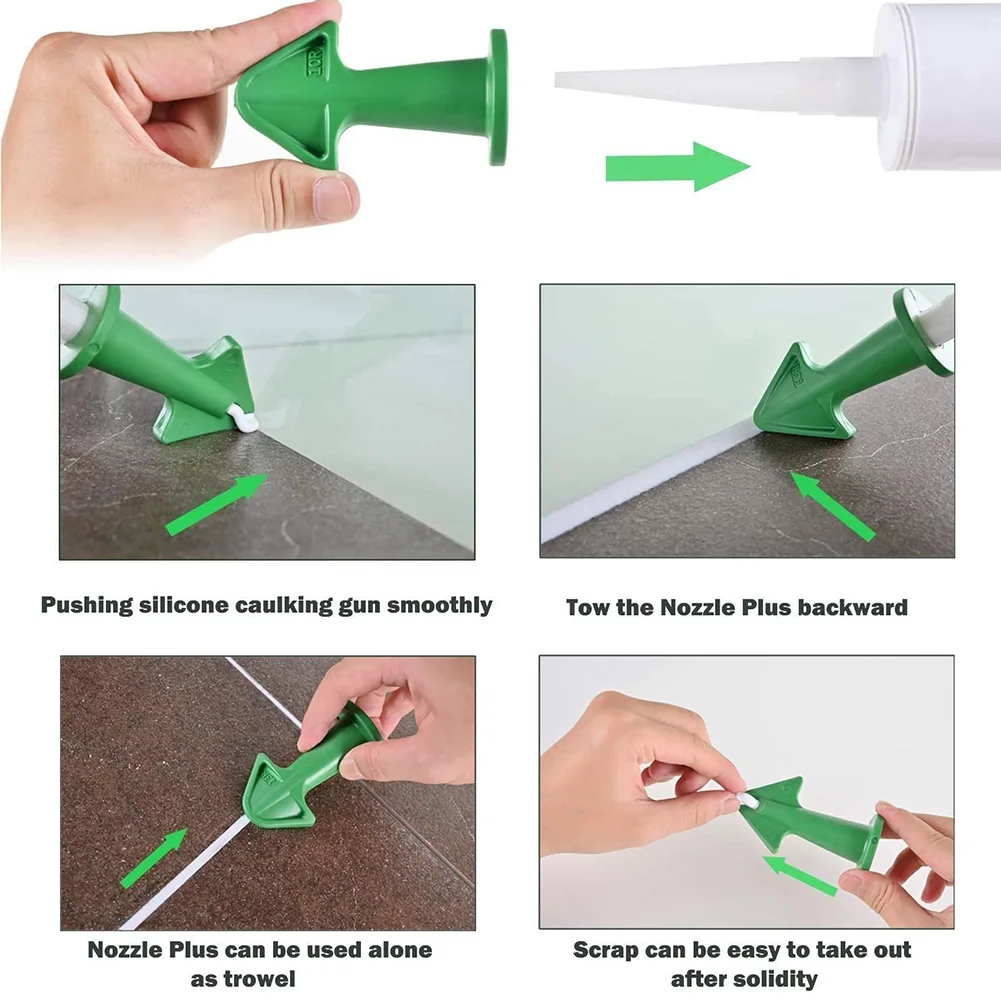 Pushing silicone caulking gun smoothly

Tow the Nozzle Plus backward

Nozzle Plus can be used alone as trowel

Scrap can be easy to take out after solidity