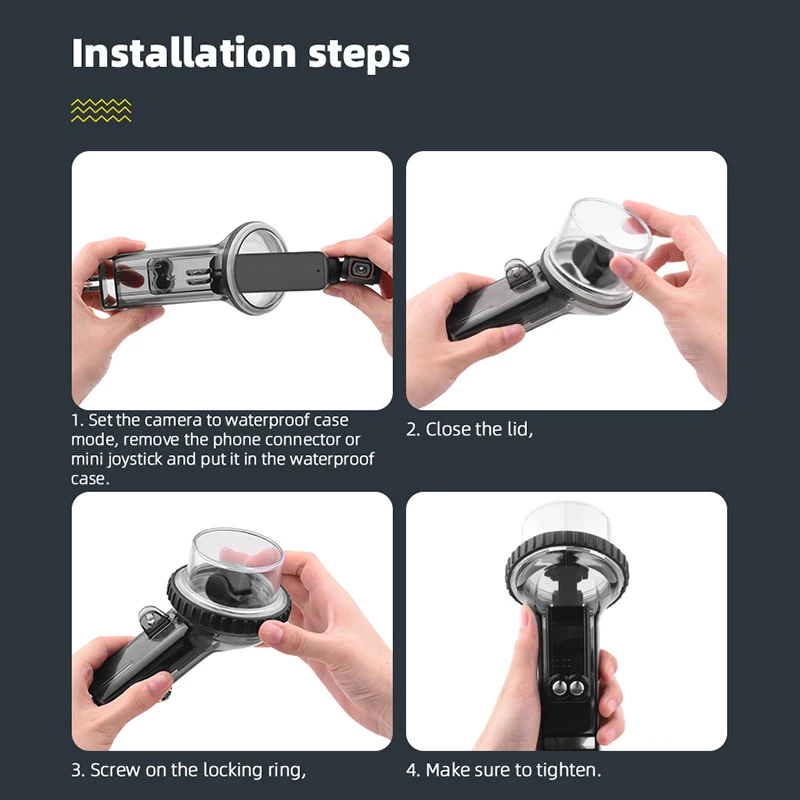 Installation steps

1. Set the camera to waterproof case mode, remove the phone connector or mini joystick and put it in the waterproof case.

2. Close the lid,

3. Screw on the locking ring,

4. Make sure to tighten.