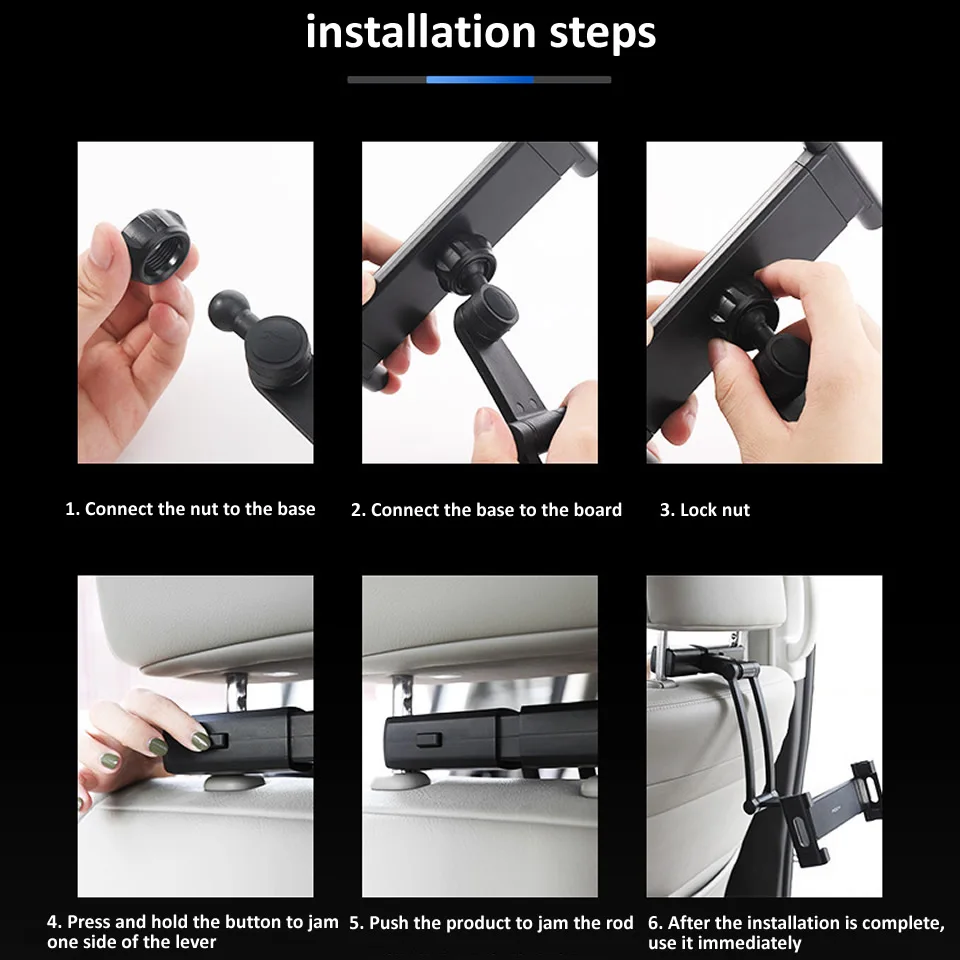 installation steps

1. Connect the nut to the base

2. Connect the base to the board

3. Lock nut

4. Press and hold the button to jam one side of the lever

5. Push the product to jam the rod

6. After the installation is complete, use it immediately