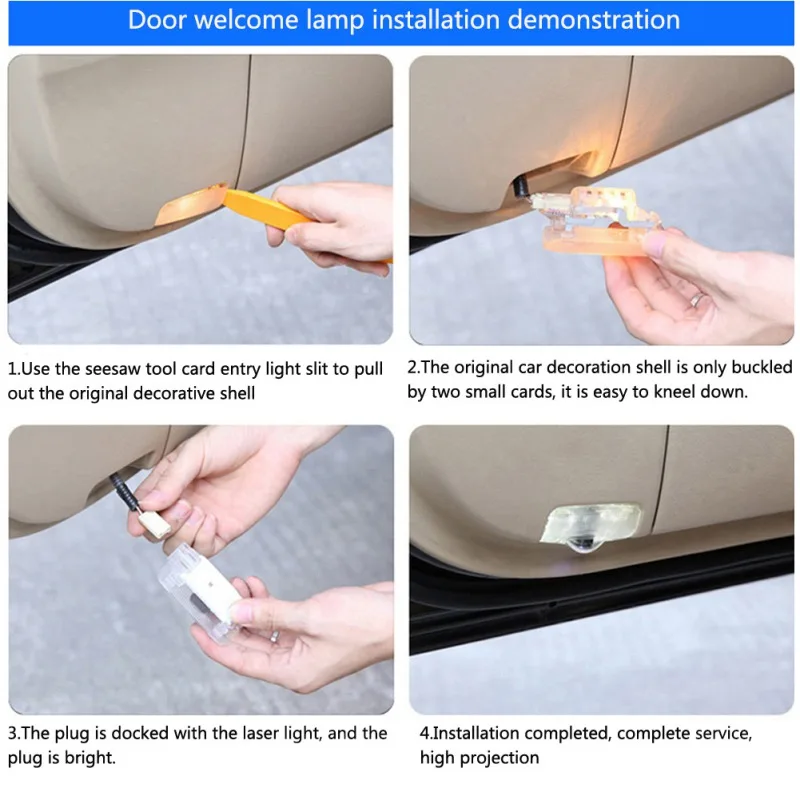 Door welcome lamp installation demonstration

1.Use the seesaw tool card entry light slit to pull out the original decorative shell

2.The original car decoration shell is only buckled by two small cards, it is easy to kneel down.

3.The plug is docked with the laser light, and the plug is bright.

4.Installation completed, complete service, high projection