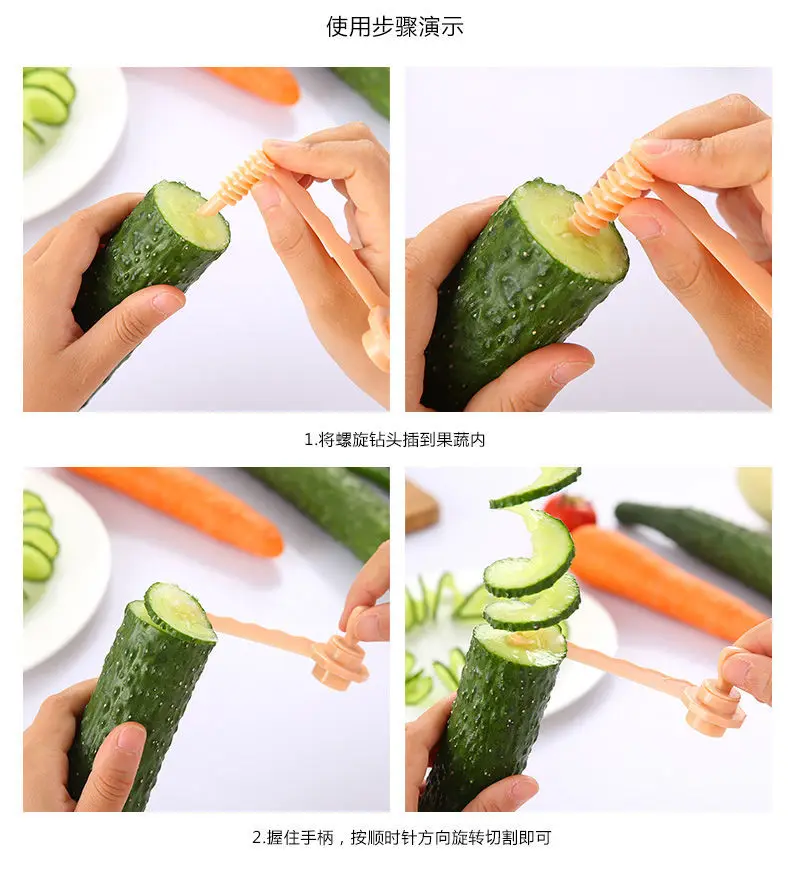 使用步骤演示

1.将螺旋钻头插到果蔬内

2.握住手柄，按顺时针方向旋转切割即可