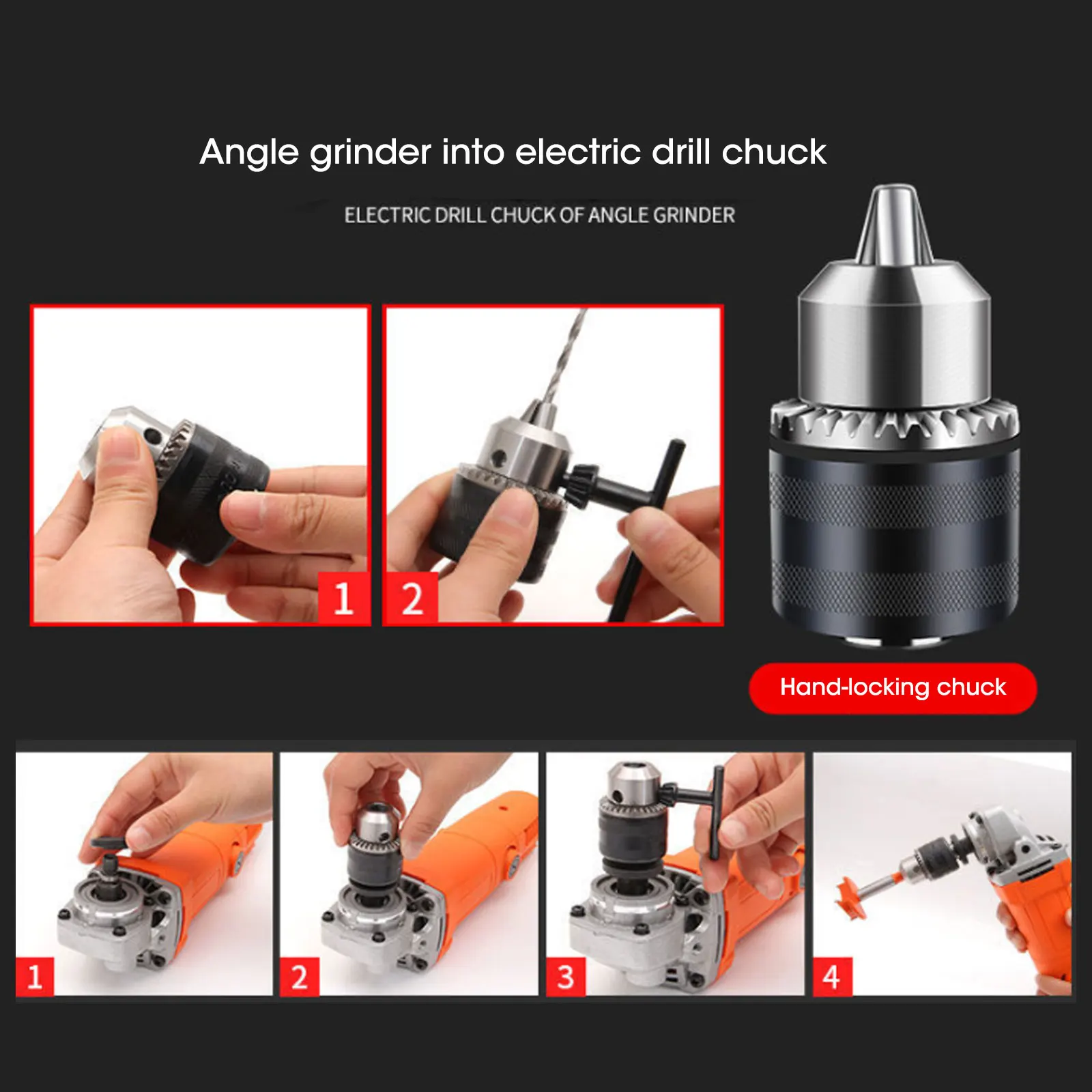 Angle grinder into electric drill chuck

ELECTRIC DRILL CHUCK OF ANGLE GRINDER

1

2

Hand-locking chuck

1

2

3

4