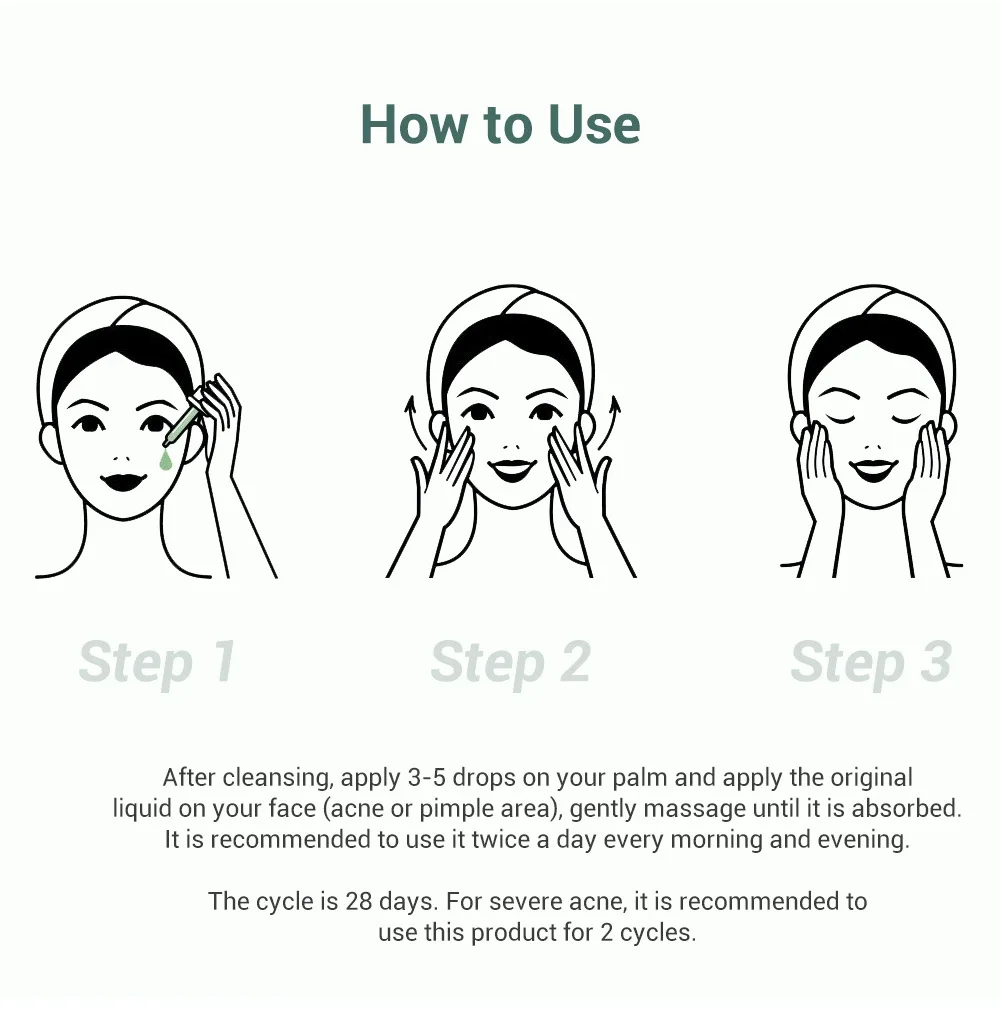 How to Use

Step 1

Step 2

Step 3

After cleansing, apply 3-5 drops on your palm and apply the original liquid on your face (acne or pimple area), gently massage until it is absorbed. It is recommended to use it twice a day every morning and evening.

The cycle is 28 days. For severe acne, it is recommended to use this product for 2 cycles.