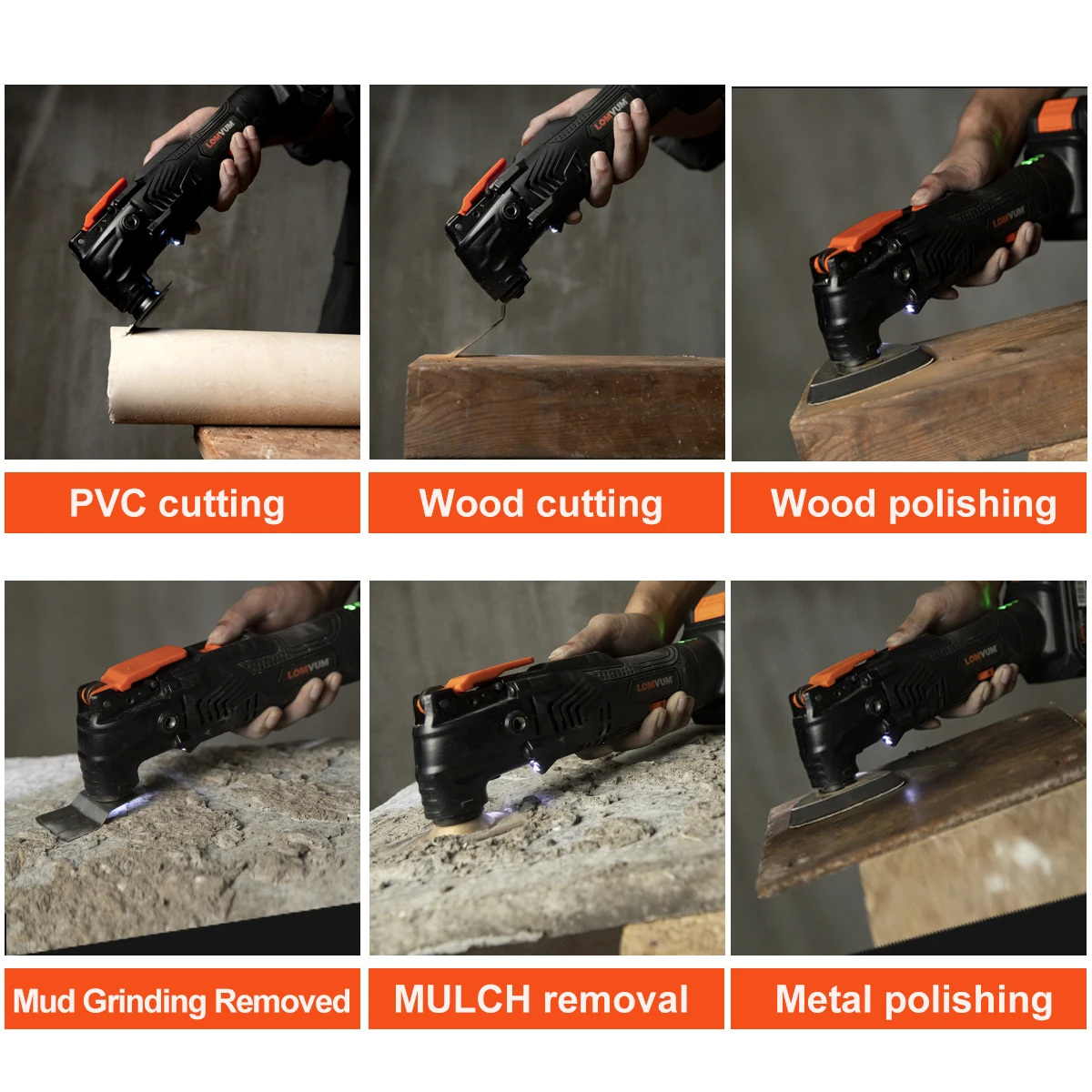 LOMVUM

PVC cutting

LOMVUM

Wood cutting

LOMVUM

Wood polishing

LOMVUM

Mud Grinding Removed

LOMVUM

MULCH removal

LOMVUM

Metal polishing