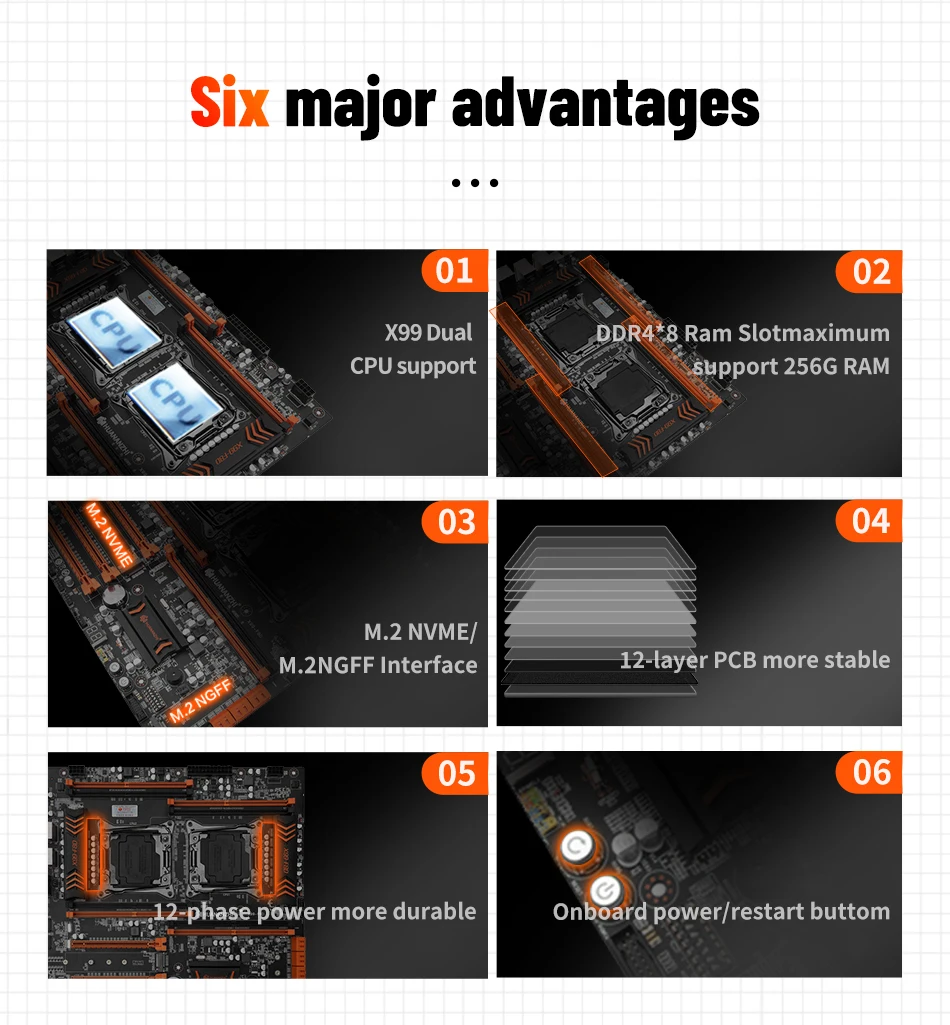 Six major advantages

...

01

CPU

CPU

X99 Dual CPU support

02

DDR4*8 Ram Slotmaximum support 256G RAM

03

M.2 NVME

M.2 NGFF

M.2 NVME/ M.2NGFF Interface

04

12-layer PCB more stable

05

12-phase power more durable

06

Onboard power/restart buttom