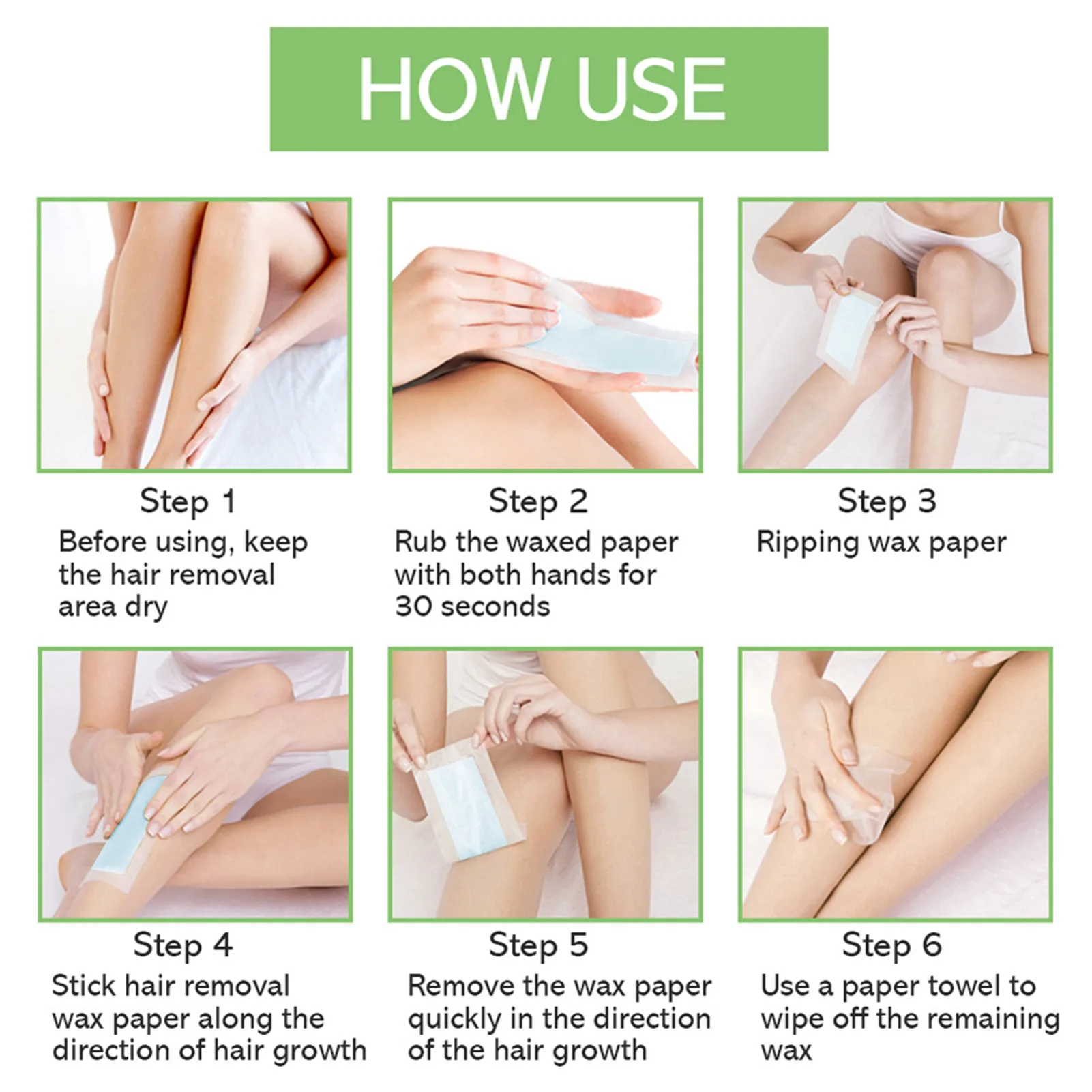 HOW USE

Step 1
Before using, keep the hair removal area dry

Step 2
Rub the waxed paper with both hands for 30 seconds

Step 3
Ripping wax paper

Step 4
Stick hair removal wax paper along the direction of hair growth

Step 5
Remove the wax paper quickly in the direction of the hair growth

Step 6
Use a paper towel to wipe off the remaining wax