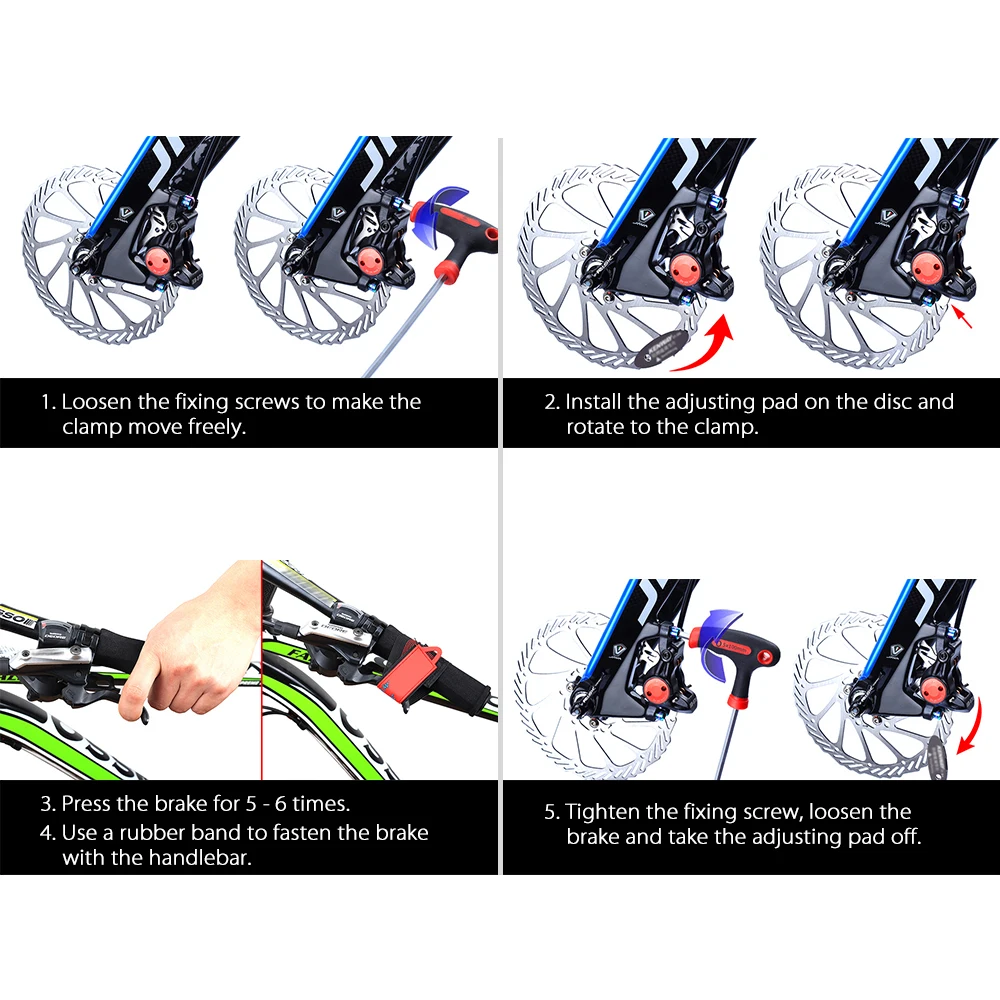 1. Loosen the fixing screws to make the clamp move freely.

2. Install the adjusting pad on the disc and rotate to the clamp.

3. Press the brake for 5 - 6 times.
4. Use a rubber band to fasten the brake with the handlebar.

5. Tighten the fixing screw, loosen the brake and take the adjusting pad off.