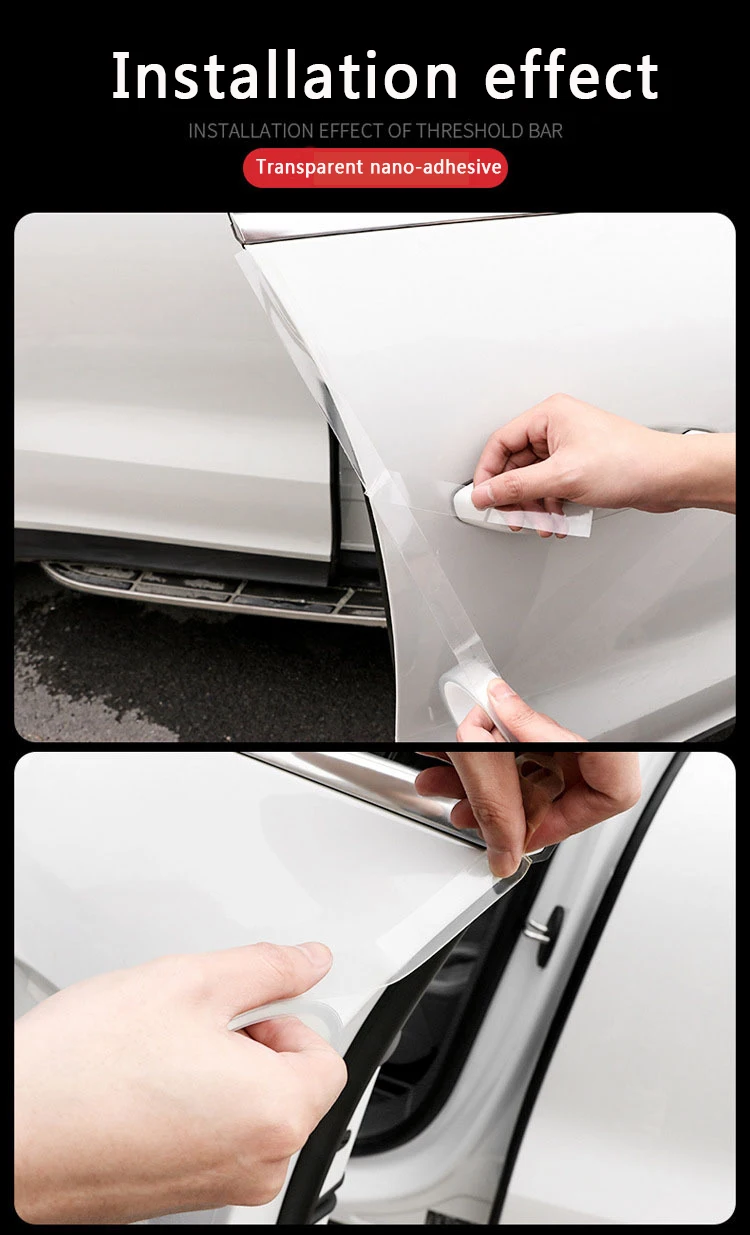 Installation effect

INSTALLATION EFFECT OF THRESHOLD BAR

Transparent nano-adhesive