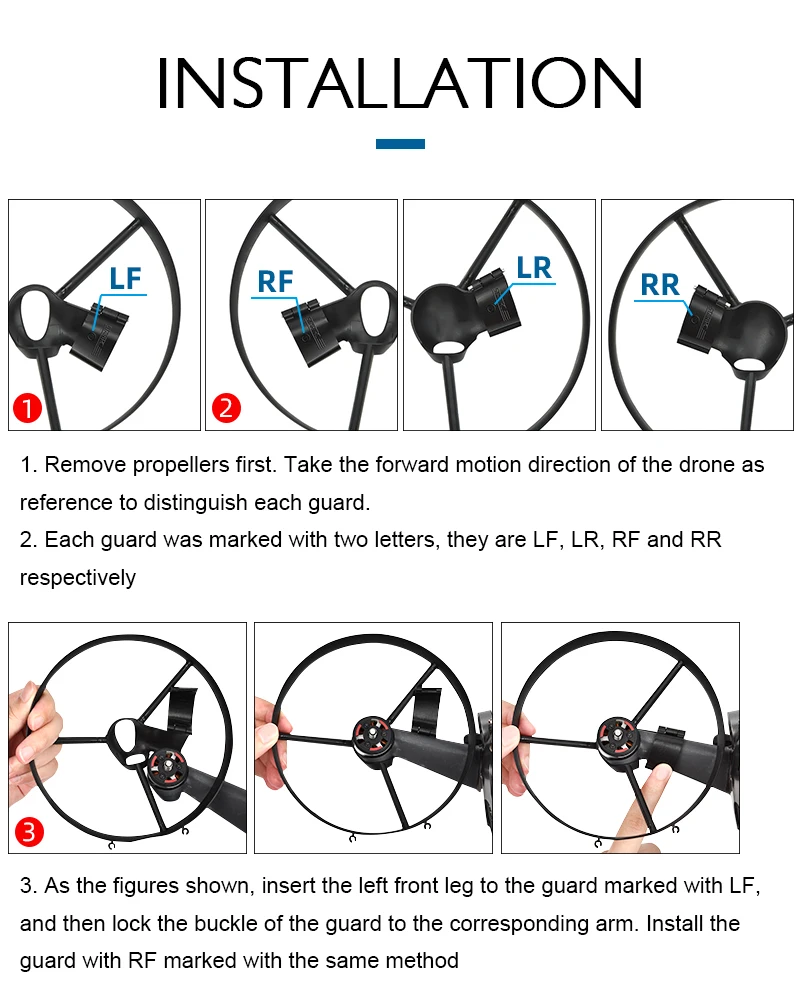 INSTALLATION

LF

1

RF

2

LR

RR

1. Remove propellers first. Take the forward motion direction of the drone as reference to distinguish each guard.
2. Each guard was marked with two letters, they are LF, LR, RF and RR respectively

3

3. As the figures shown, insert the left front leg to the guard marked with LF, and then lock the buckle of the guard to the corresponding arm. Install the guard with RF marked with the same method