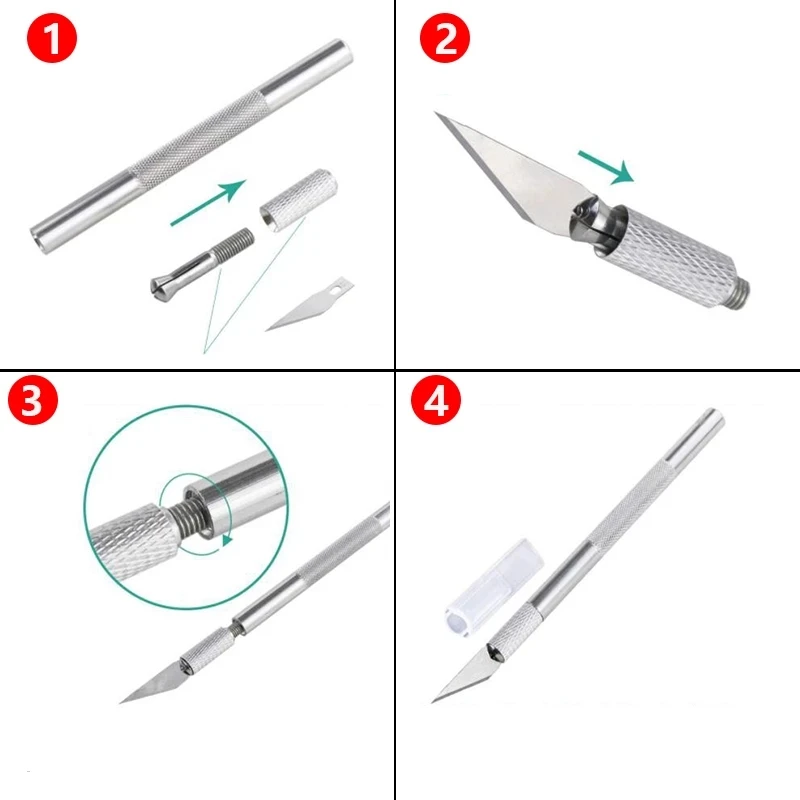 1

2

3

4