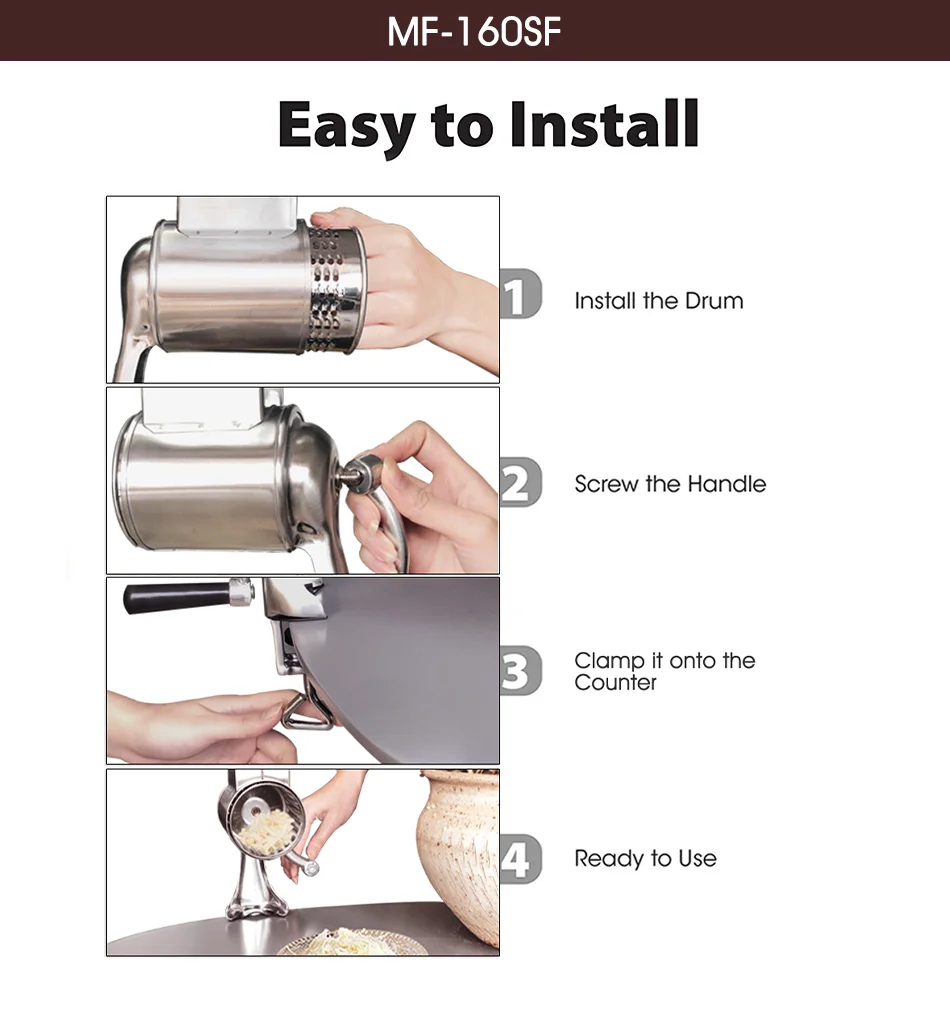 MF-160SF

Easy to Install

1 Install the Drum

2 Screw the Handle

3 Clamp it onto the Counter

4 Ready to Use