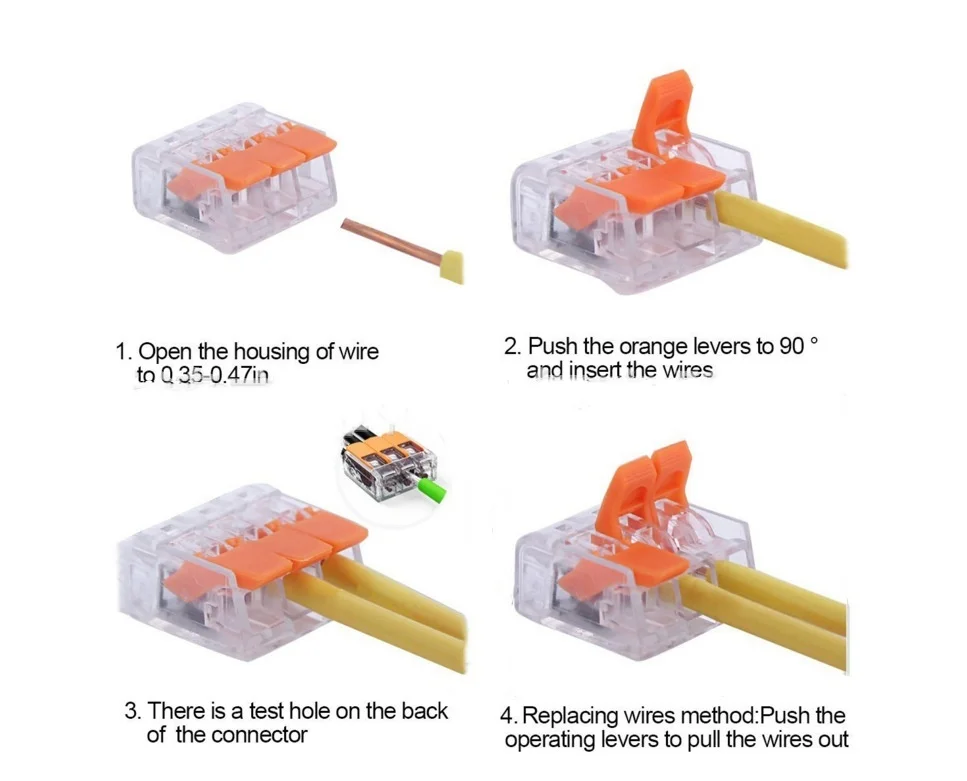 1. Open the housing of wire to 0.35-0.47in

2. Push the orange levers to 90 ° and insert the wires

3. There is a test hole on the back of the connector

4. Replacing wires method:Push the operating levers to pull the wires out