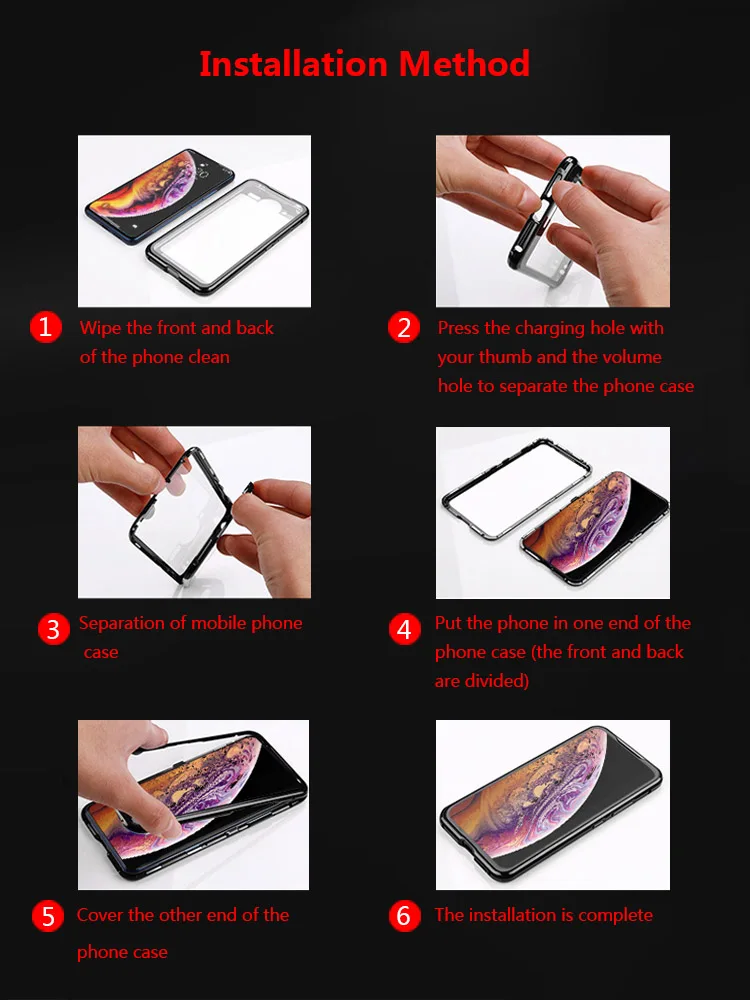 Installation Method

1 Wipe the front and back of the phone clean

2 Press the charging hole with your thumb and the volume hole to separate the phone case

3 Separation of mobile phone case

4 Put the phone in one end of the phone case (the front and back are divided)

5 Cover the other end of the phone case

6 The installation is complete