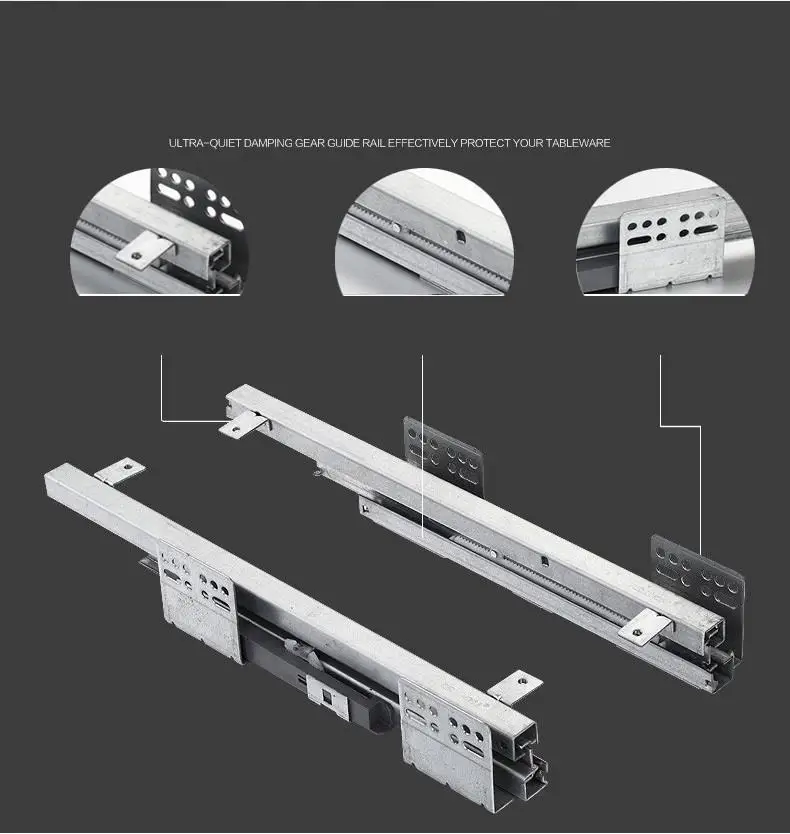 ULTRA-QUIET DAMPING GEAR GUIDE RAIL EFFECTIVELY PROTECT YOUR TABLEWARE