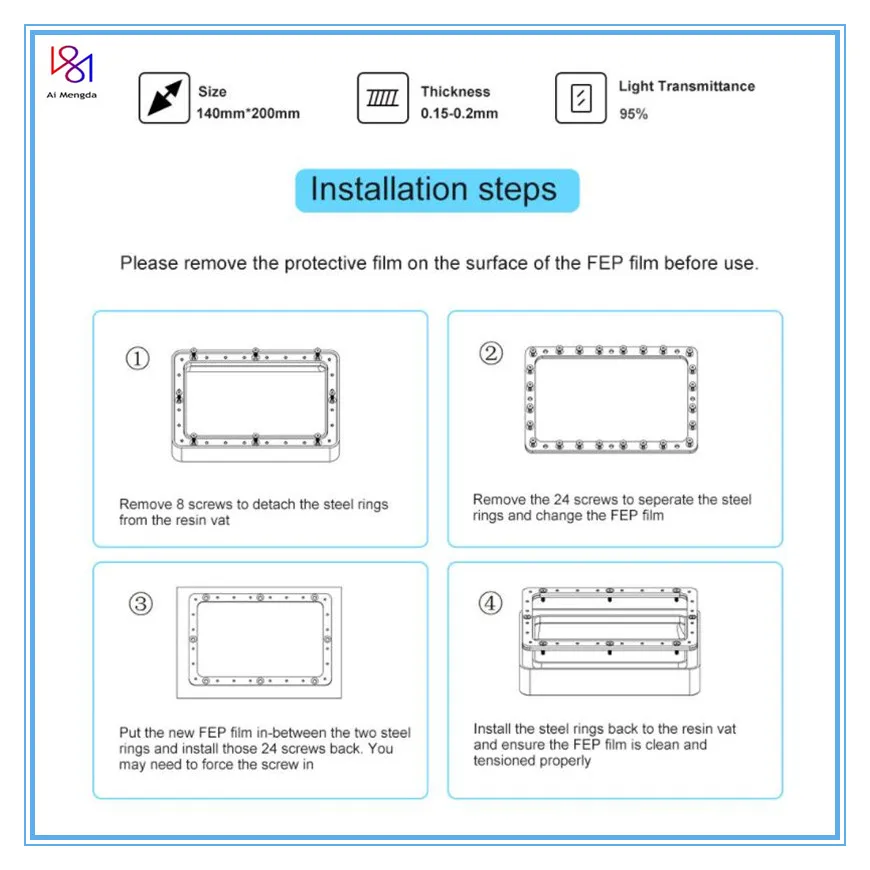 Ai Mengda

Size
140mm*200mm

Thickness
0.15-0.2mm

Light Transmittance
95%

Installation steps

Please remove the protective film on the surface of the FEP film before use.

①

Remove 8 screws to detach the steel rings from the resin vat

②

Remove the 24 screws to seperate the steel rings and change the FEP film

③

Put the new FEP film in-between the two steel rings and install those 24 screws back. You may need to force the screw in

④

Install the steel rings back to the resin vat and ensure the FEP film is clean and tensioned properly