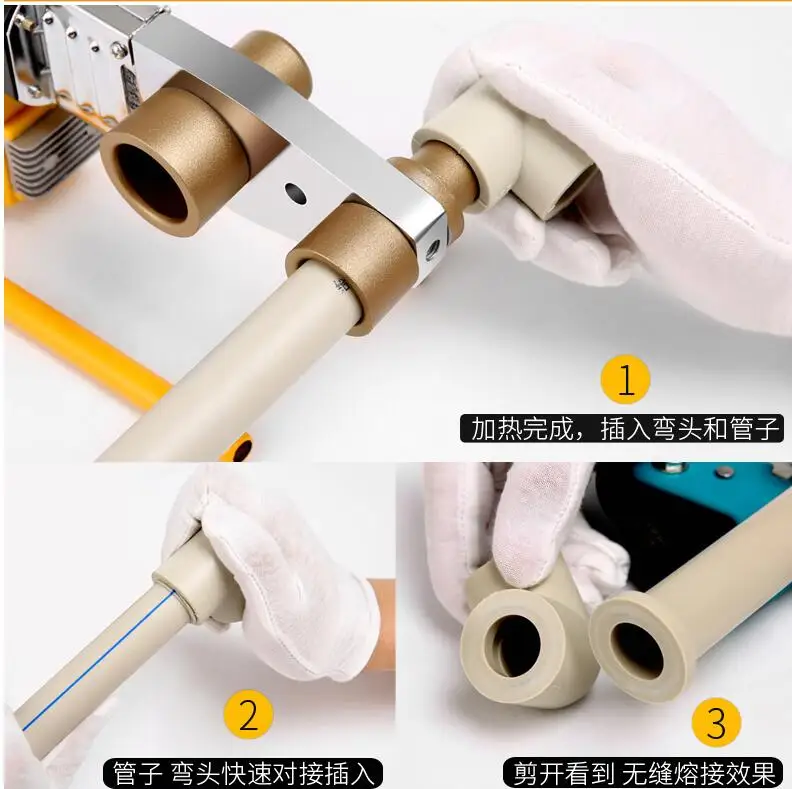 1
加热完成，插入弯头和管子

2
管子 弯头快速对接插入

3
剪开看到 无缝熔接效果