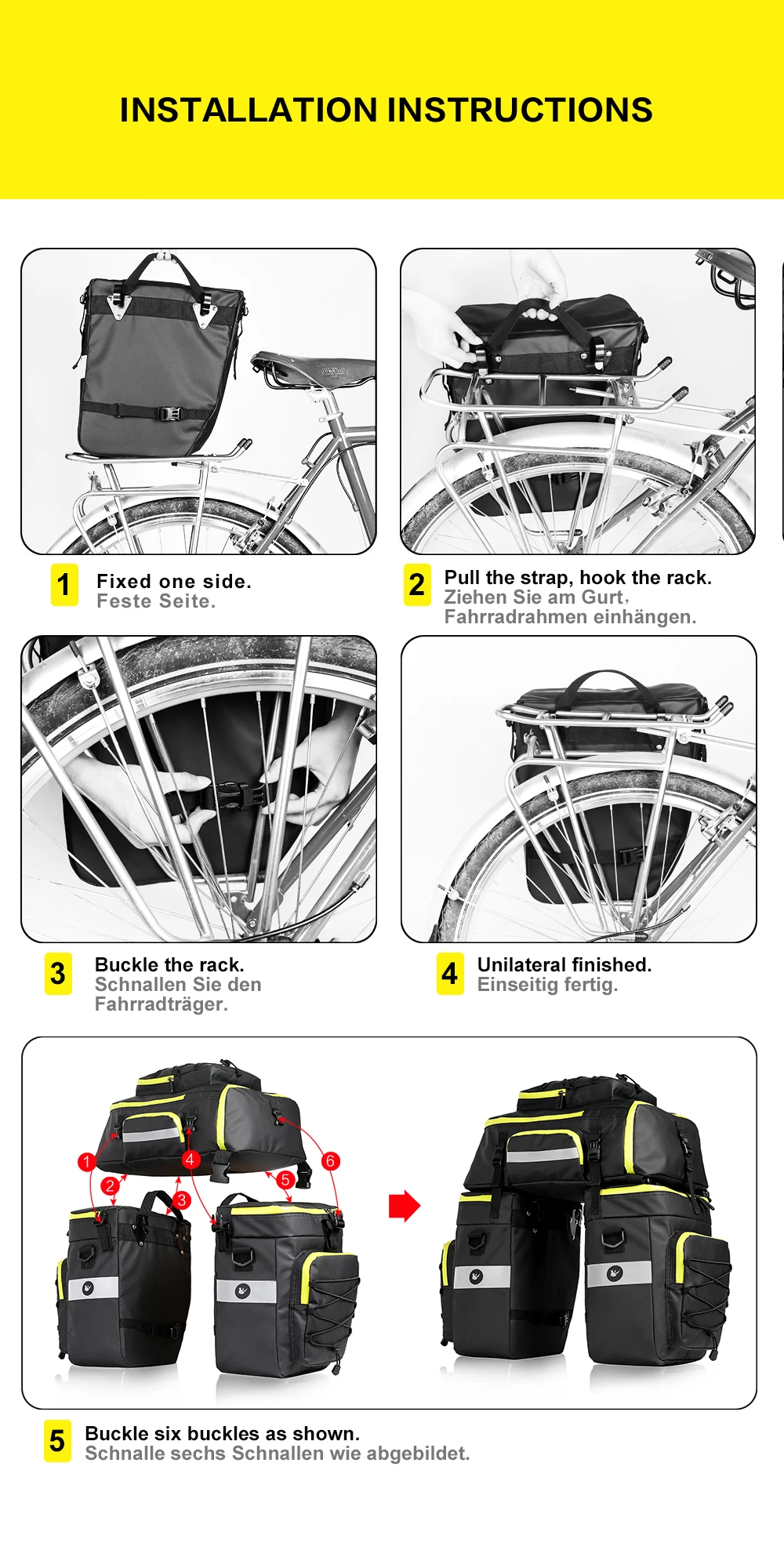 INSTALLATION INSTRUCTIONS

1 Fixed one side.
Feste Seite.

2 Pull the strap, hook the rack.
Ziehen Sie am Gurt,
Fahrradrahmen einhängen.

3 Buckle the rack.
Schnallen Sie den Fahrradträger.

4 Unilateral finished.
Einseitig fertig.

1 2 3 4 5 6

5 Buckle six buckles as shown.
Schnalle sechs Schnallen wie abgebildet.