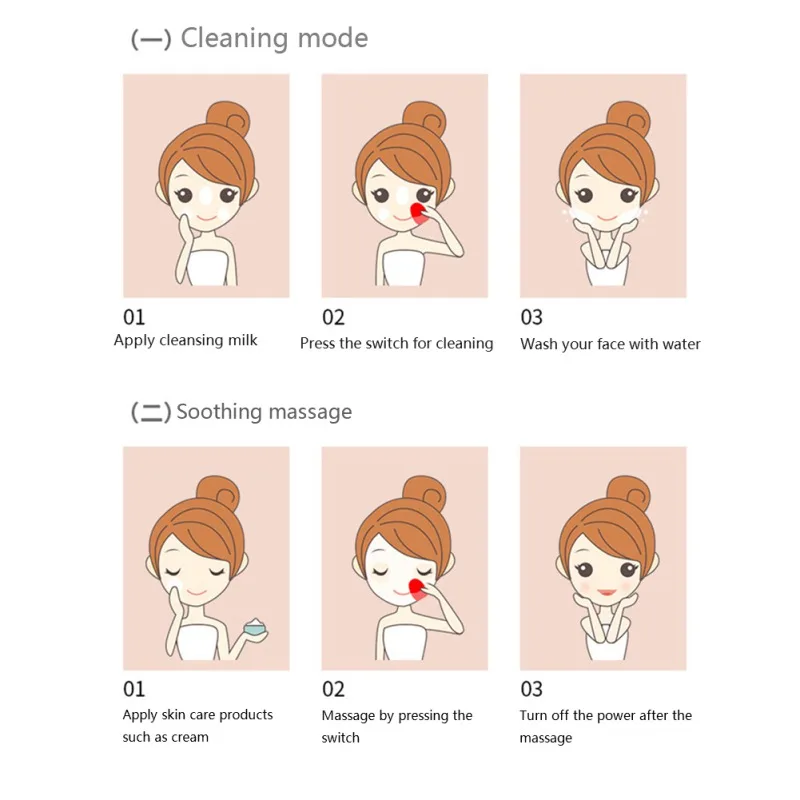 (一) Cleaning mode

01
Apply cleansing milk

02
Press the switch for cleaning

03
Wash your face with water

(二) Soothing massage

01
Apply skin care products such as cream

02
Massage by pressing the switch

03
Turn off the power after the massage