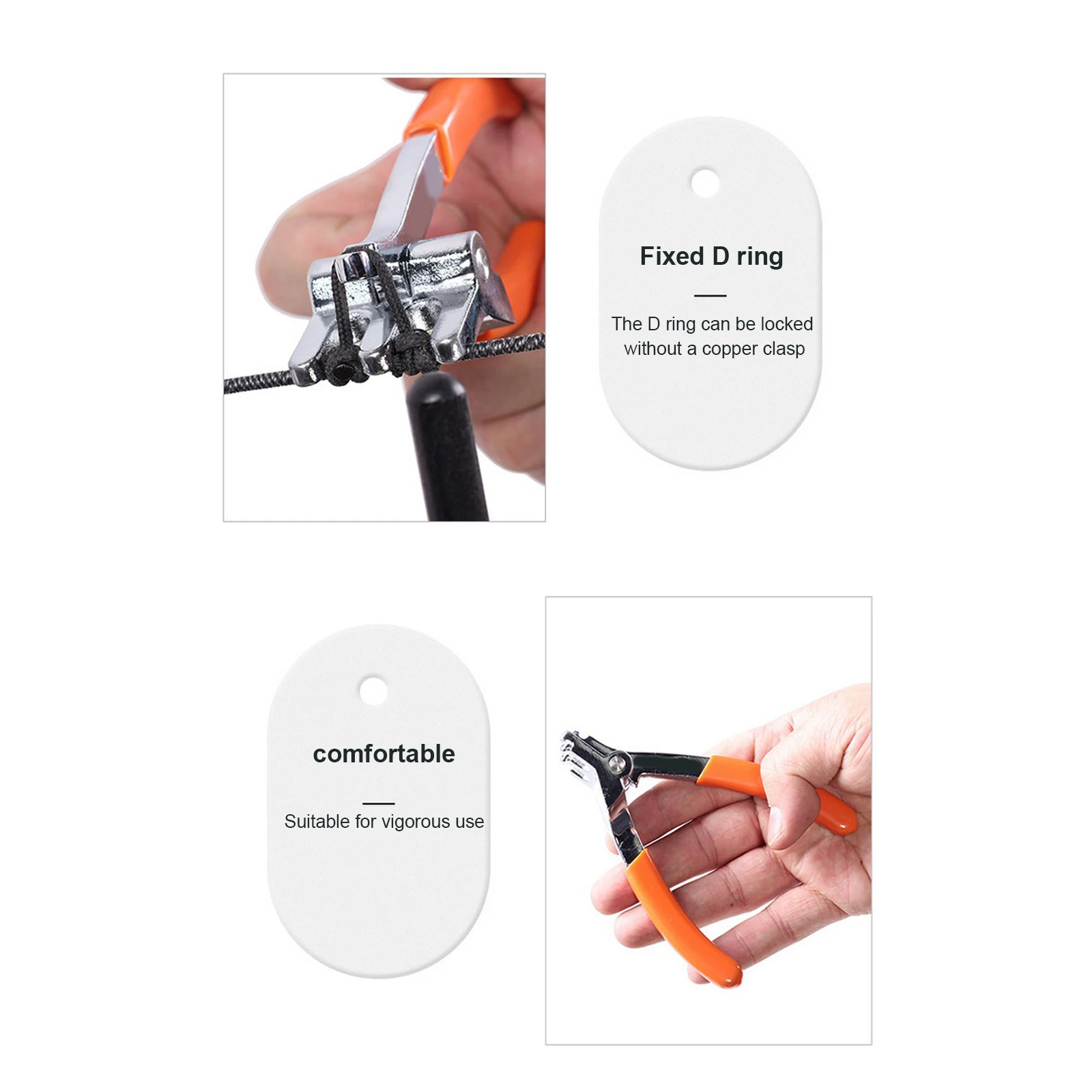 Fixed D ring

The D ring can be locked without a copper clasp

comfortable

Suitable for vigorous use