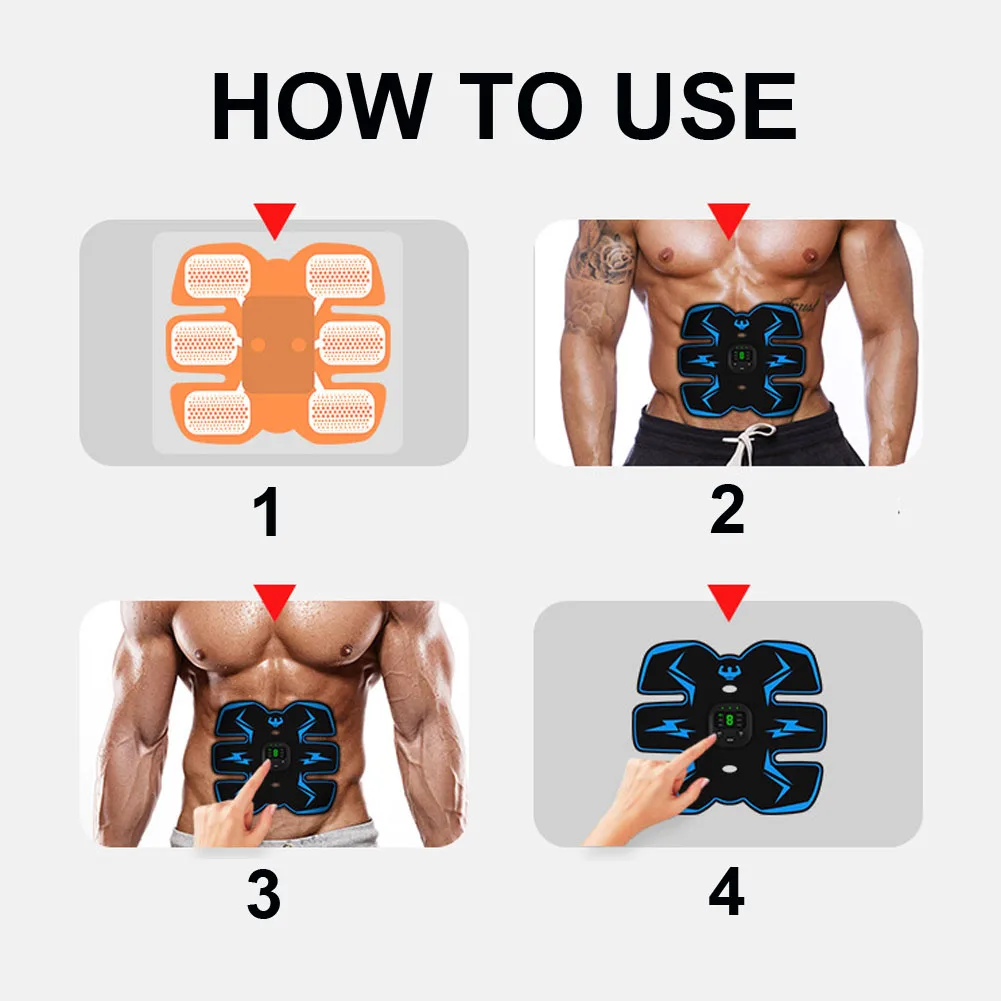 HOW TO USE

1

2

3

4