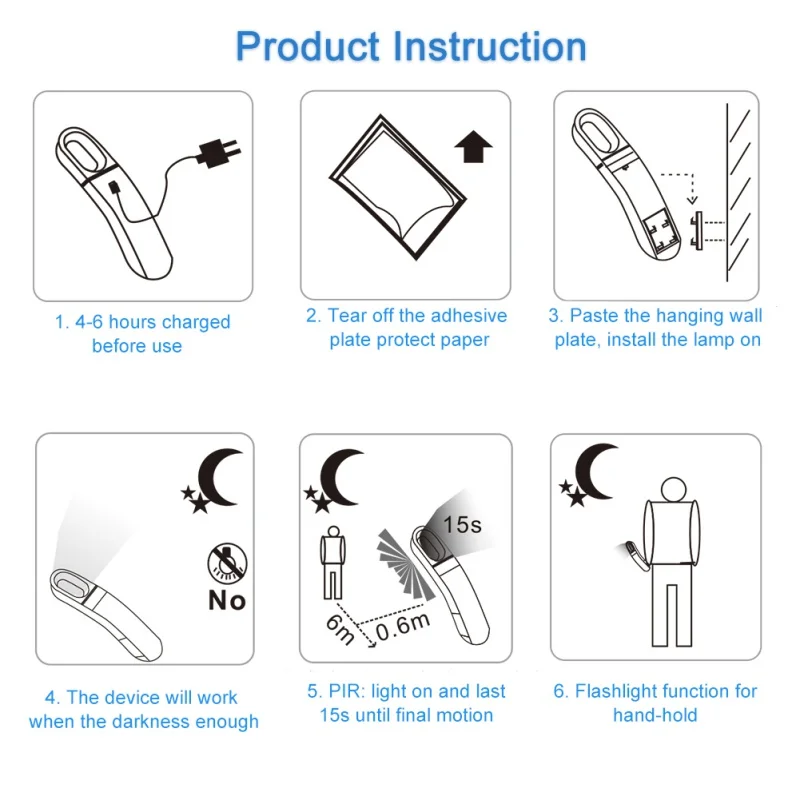 Product Instruction

1. 4-6 hours charged before use

2. Tear off the adhesive plate protect paper

3. Paste the hanging wall plate, install the lamp on

No

4. The device will work when the darkness enough

15s

6m

0.6m

5. PIR: light on and last 15s until final motion

6. Flashlight function for hand-hold