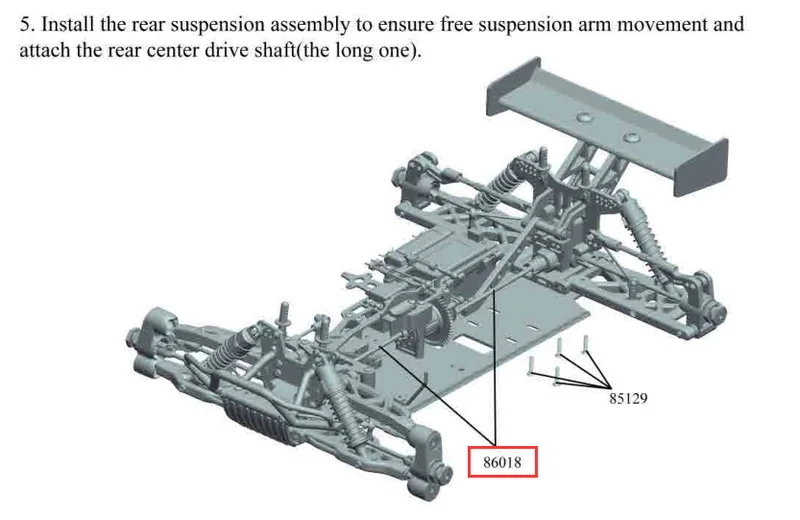 5. Install the rear suspension assembly to ensure free suspension arm movement and attach the rear center drive shaft(the long one).

85129

86018