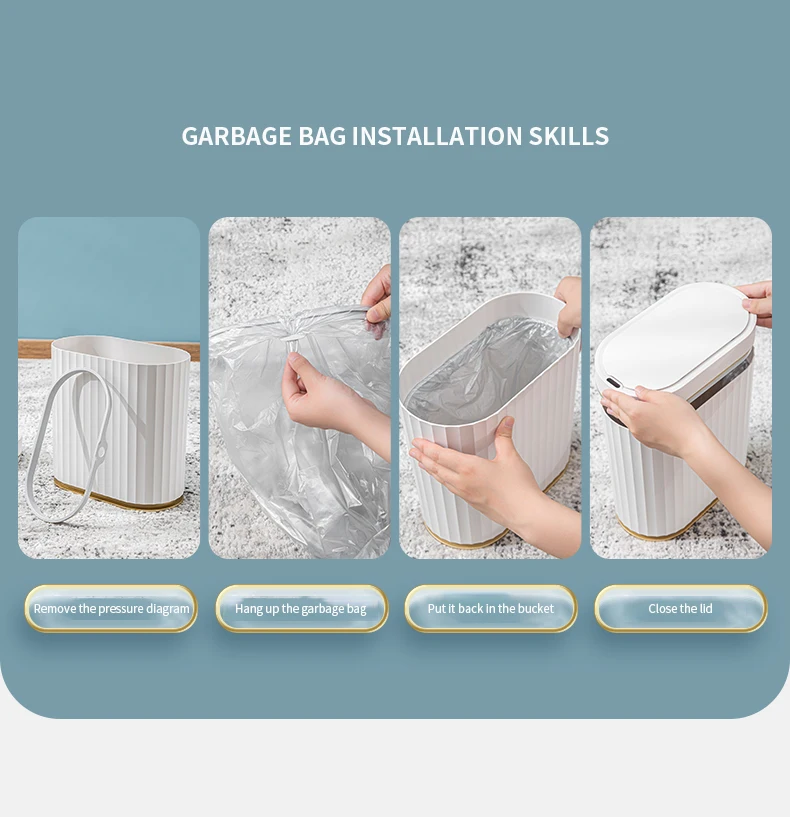 GARBAGE BAG INSTALLATION SKILLS

Remove the pressure diagram

Hang up the garbage bag

Put it back in the bucket

Close the lid