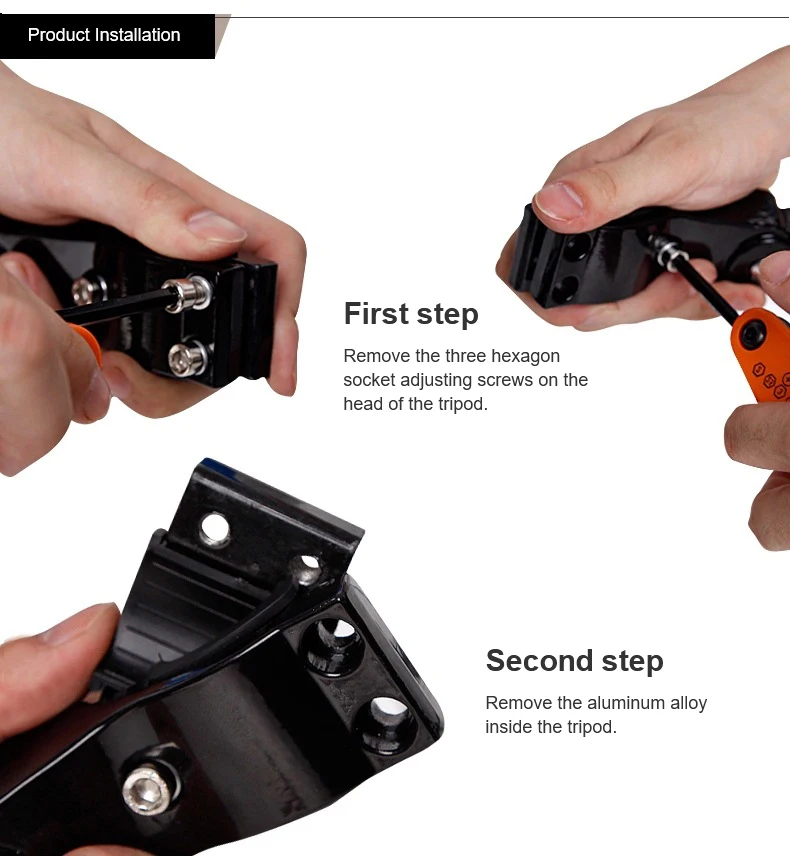 Product Installation

First step

Remove the three hexagon socket adjusting screws on the head of the tripod.

Second step

Remove the aluminum alloy inside the tripod.